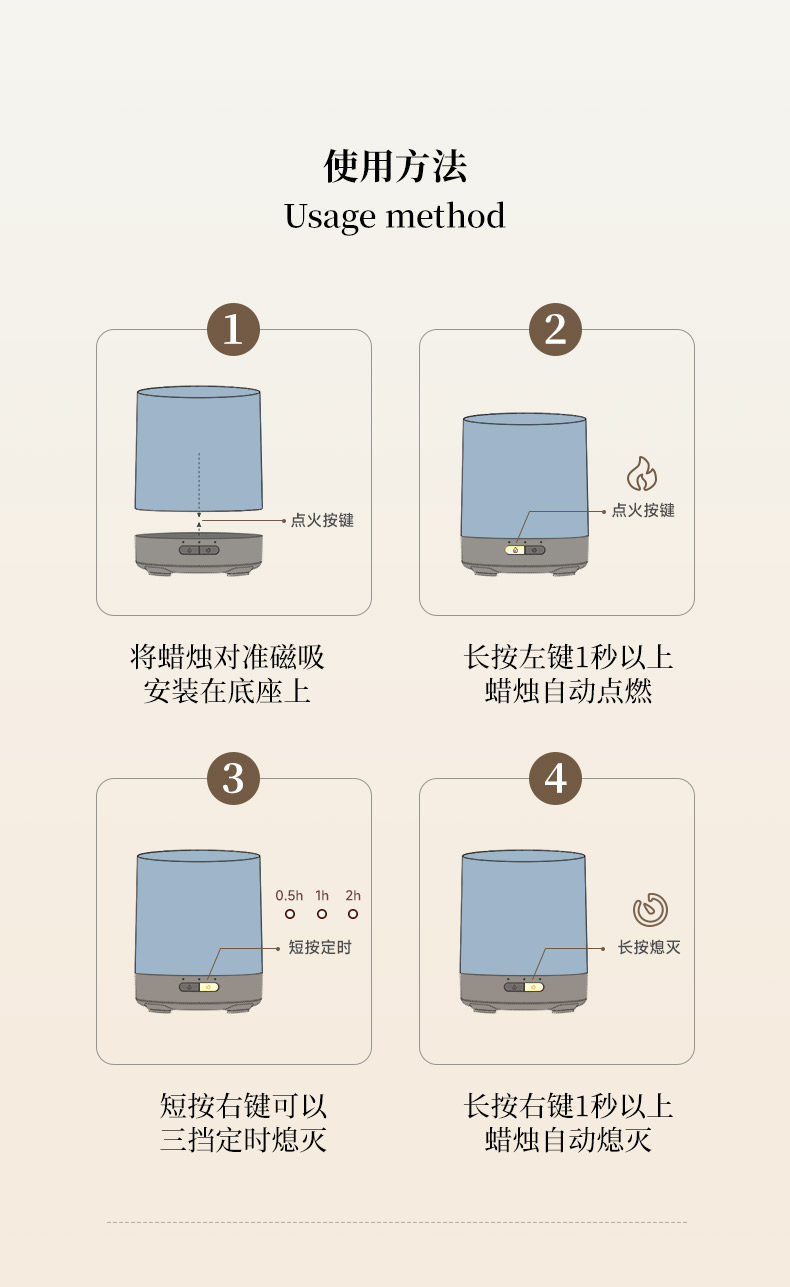 使用方法
Usage method

1

点火按键

将蜡烛对准磁吸
安装在底座上

2

点火按键

长按左键1秒以上
蜡烛自动点燃

3

0.5h 1h 2h

短按定时

短按右键可以
三挡定时熄灭

4

长按熄灭

长按右键1秒以上
蜡烛自动熄灭