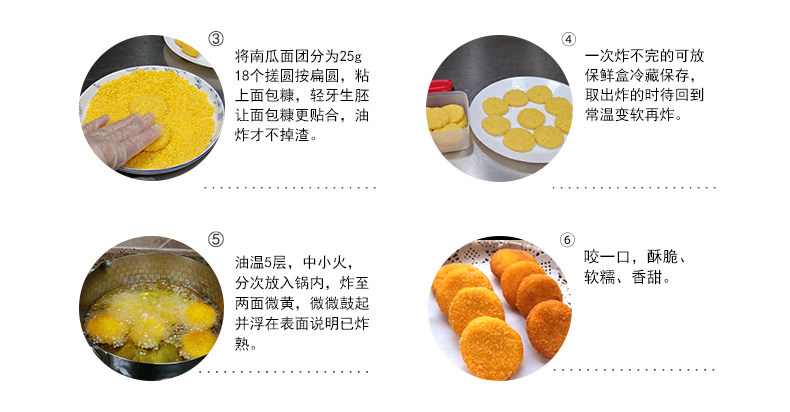 ③
将南瓜面团分为25g 18个搓圆按扁圆，粘上面包糠，轻牙生胚让面包糠更贴合，油炸才不掉渣。

④
一次炸不完的可放保鲜盒冷藏保存，取出炸的时待回到常温变软再炸。

⑤
油温5层，中小火，分次放入锅内，炸至两面微黄，微微鼓起并浮在表面说明已炸熟。

⑥
咬一口，酥脆、软糯、香甜。