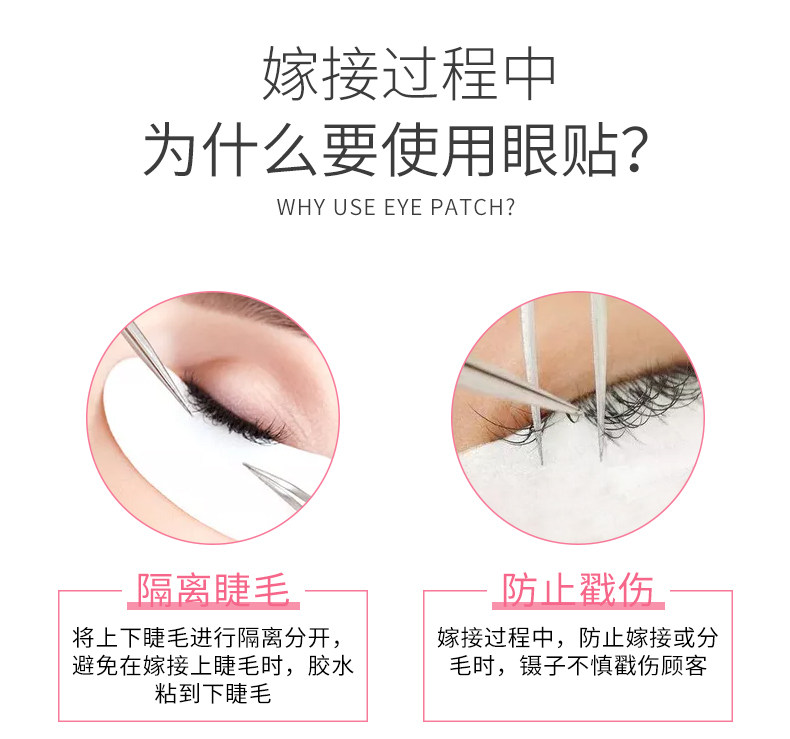 嫁接过程中
为什么要使用眼贴?
WHY USE EYE PATCH?

隔离睫毛
将上下睫毛进行隔离分开，避免在嫁接上睫毛时，胶水粘到下睫毛

防止戳伤
嫁接过程中，防止嫁接或分毛时，镊子不慎戳伤顾客