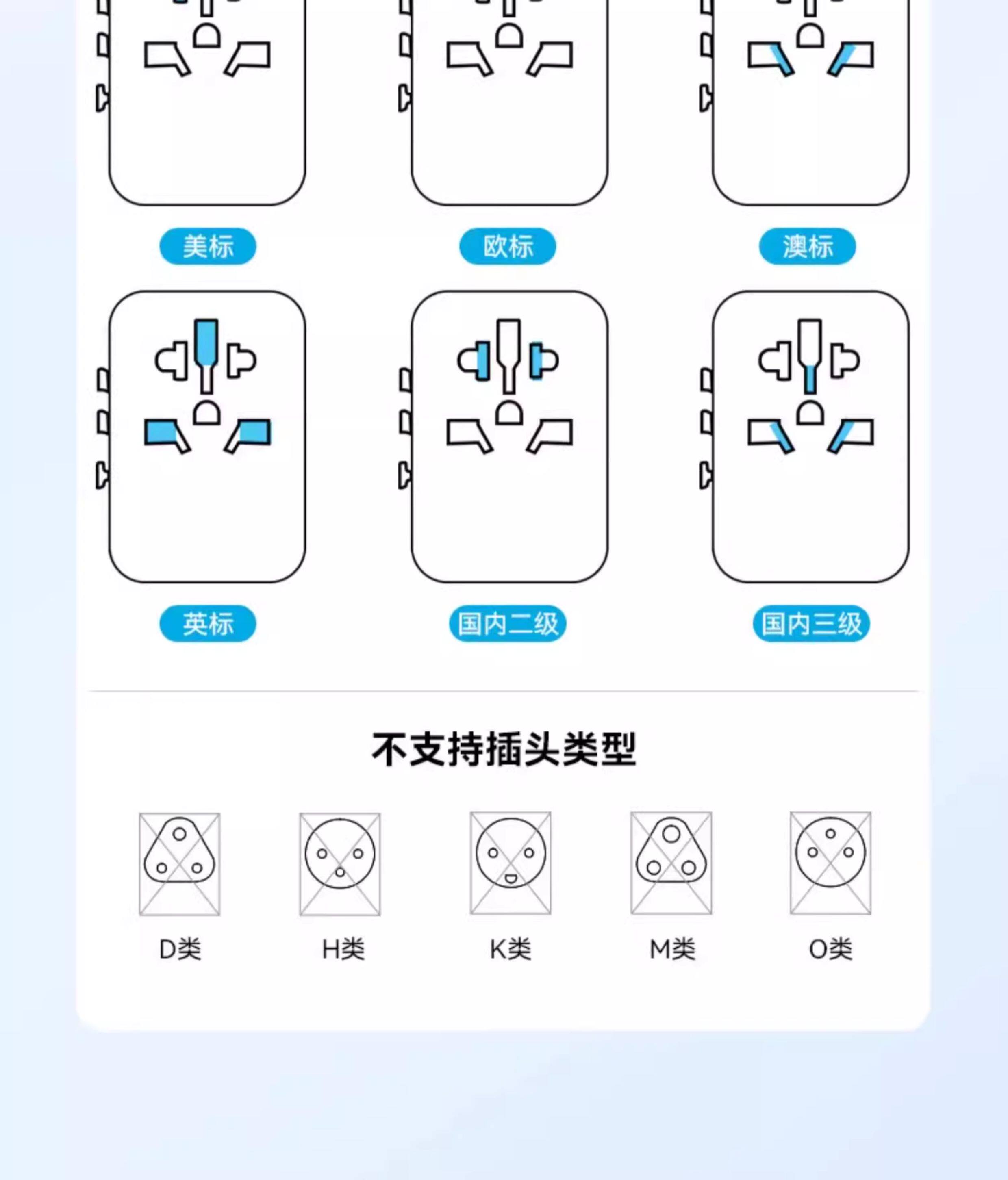 美标

欧标

澳标

英标

国内二级

国内三级

不支持插头类型

D类

H类

K类

M类

O类