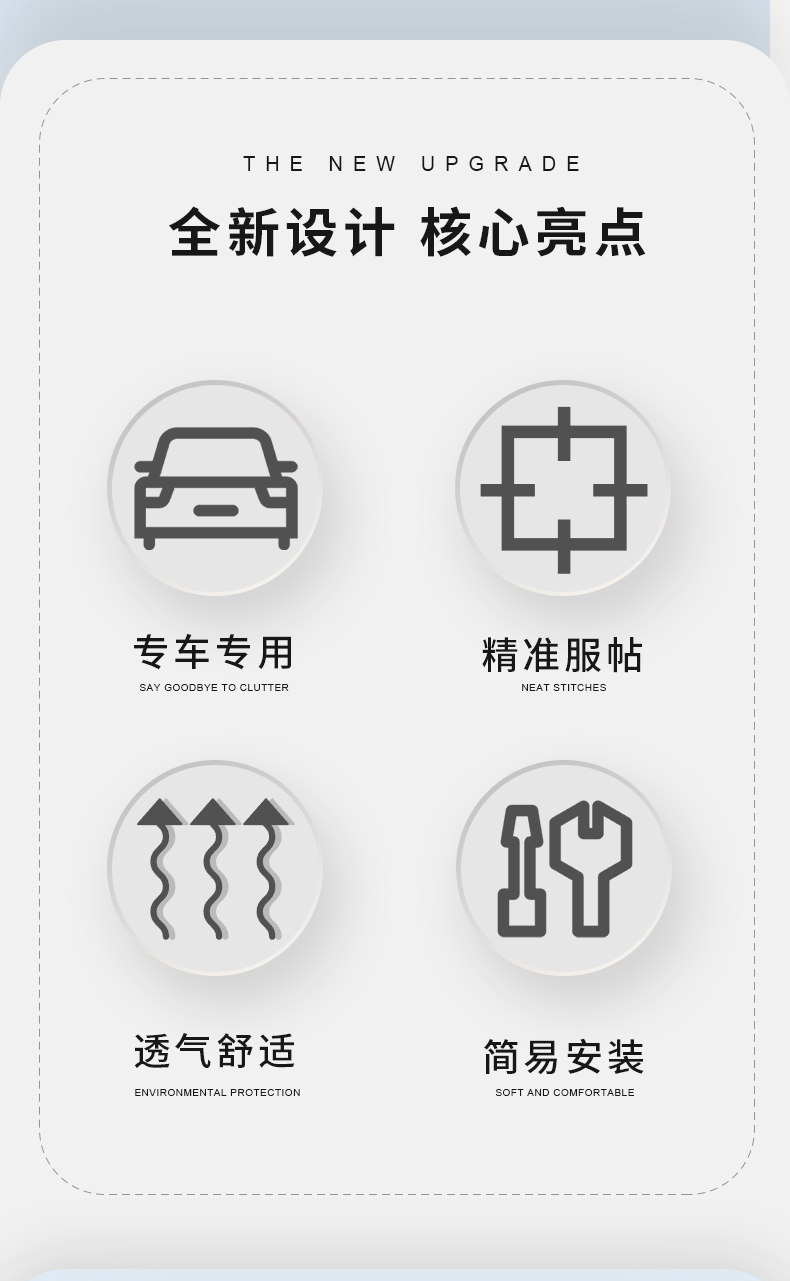 THE NEW UPGRADE

全新设计 核心亮点

专车专用
SAY GOODBYE TO CLUTTER

精准服帖
NEAT STITCHES

透气舒适
ENVIRONMENTAL PROTECTION

简易安装
SOFT AND COMFORTABLE