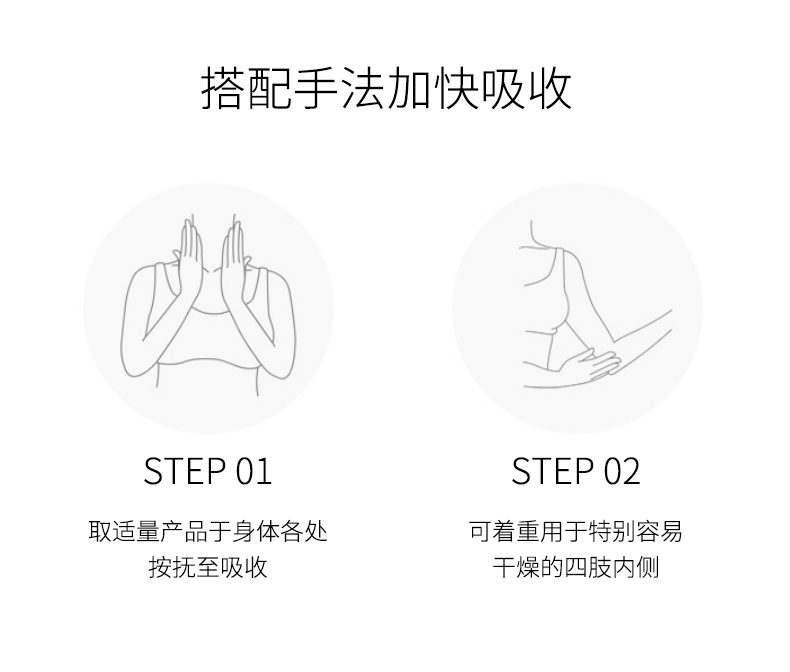 搭配手法加快吸收

STEP 01

取适量产品于身体各处
按抚至吸收

STEP 02

可着重用于特别容易
干燥的四肢内侧