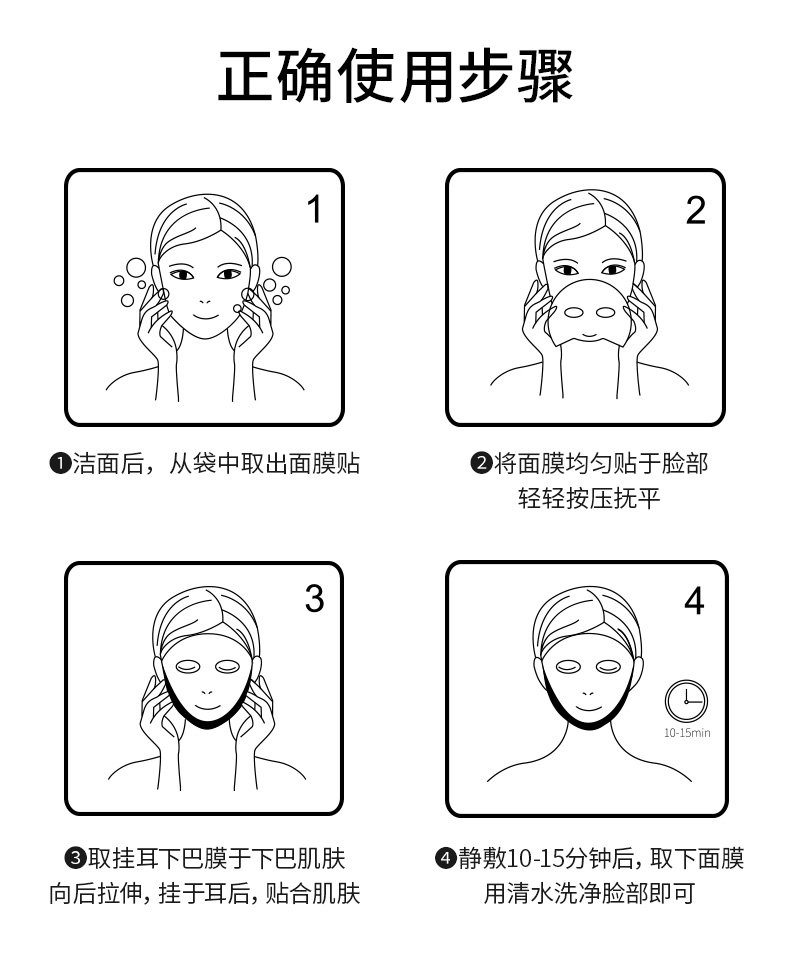 正确使用步骤

1

❶洁面后，从袋中取出面膜贴

2

❷将面膜均匀贴于脸部
轻轻按压抚平

3

❸取挂耳下巴膜于下巴肌肤
向后拉伸，挂于耳后，贴合肌肤

4

10-15min

❹静敷10-15分钟后，取下面膜
用清水洗净脸部即可