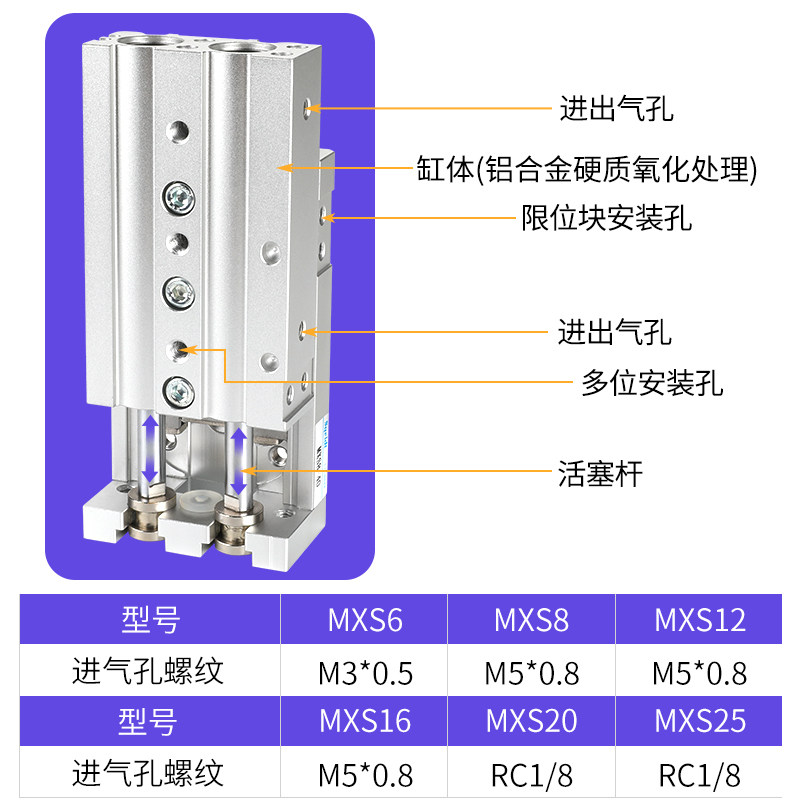 进出气孔

缸体(铝合金硬质氧化处理)

限位块安装孔

进出气孔

多位安装孔

活塞杆

| 型号 | MXS6 | MXS8 | MXS12 |
|---|---|---|---|
| 进气孔螺纹 | M3*0.5 | M5*0.8 | M5*0.8 |
| 型号 | MXS16 | MXS20 | MXS25 |
| 进气孔螺纹 | M5*0.8 | RC1/8 | RC1/8 |