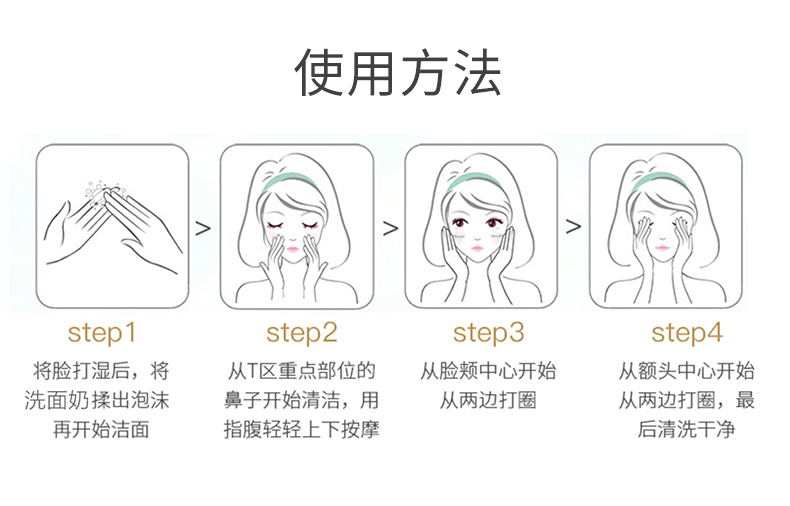 使用方法

>

>

>

step1
将脸打湿后，将洗面奶揉出泡沫再开始洁面

step2
从T区重点部位的鼻子开始清洁，用指腹轻轻上下按摩

step3
从脸颊中心开始从两边打圈

step4
从额头中心开始从两边打圈，最后清洗干净