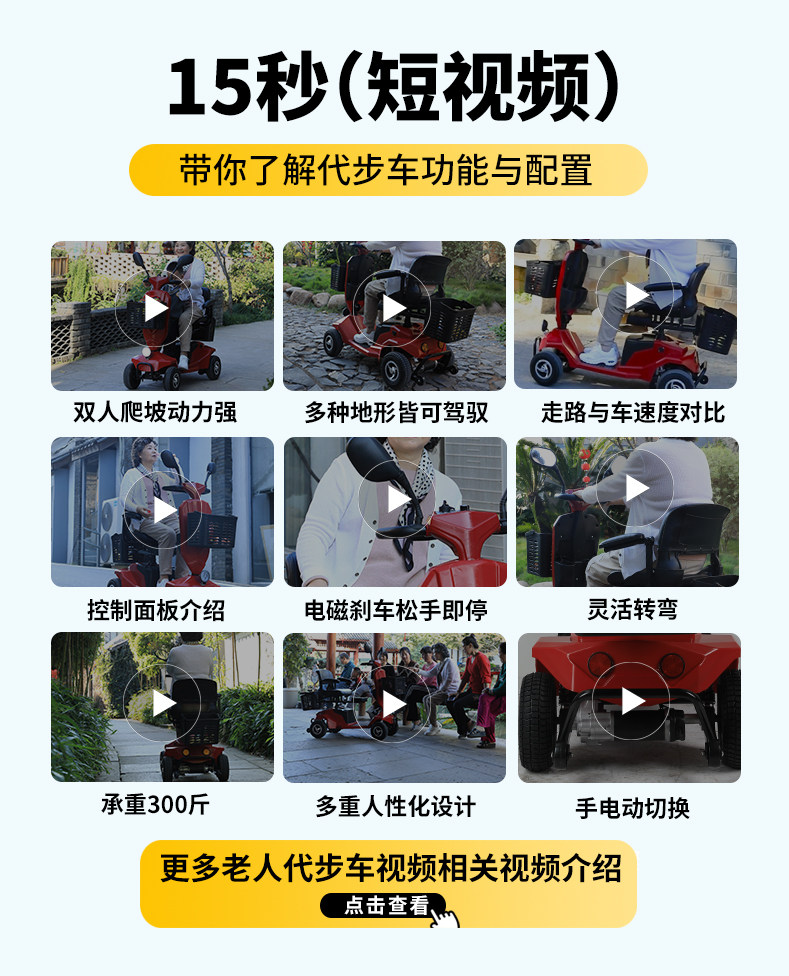 15秒(短视频)

带你了解代步车功能与配置

双人爬坡动力强

多种地形皆可驾驭

走路与车速度对比

控制面板介绍

电磁刹车松手即停

灵活转弯

承重300斤

多重人性化设计

手电动切换

更多老人代步车视频相关视频介绍

点击查看