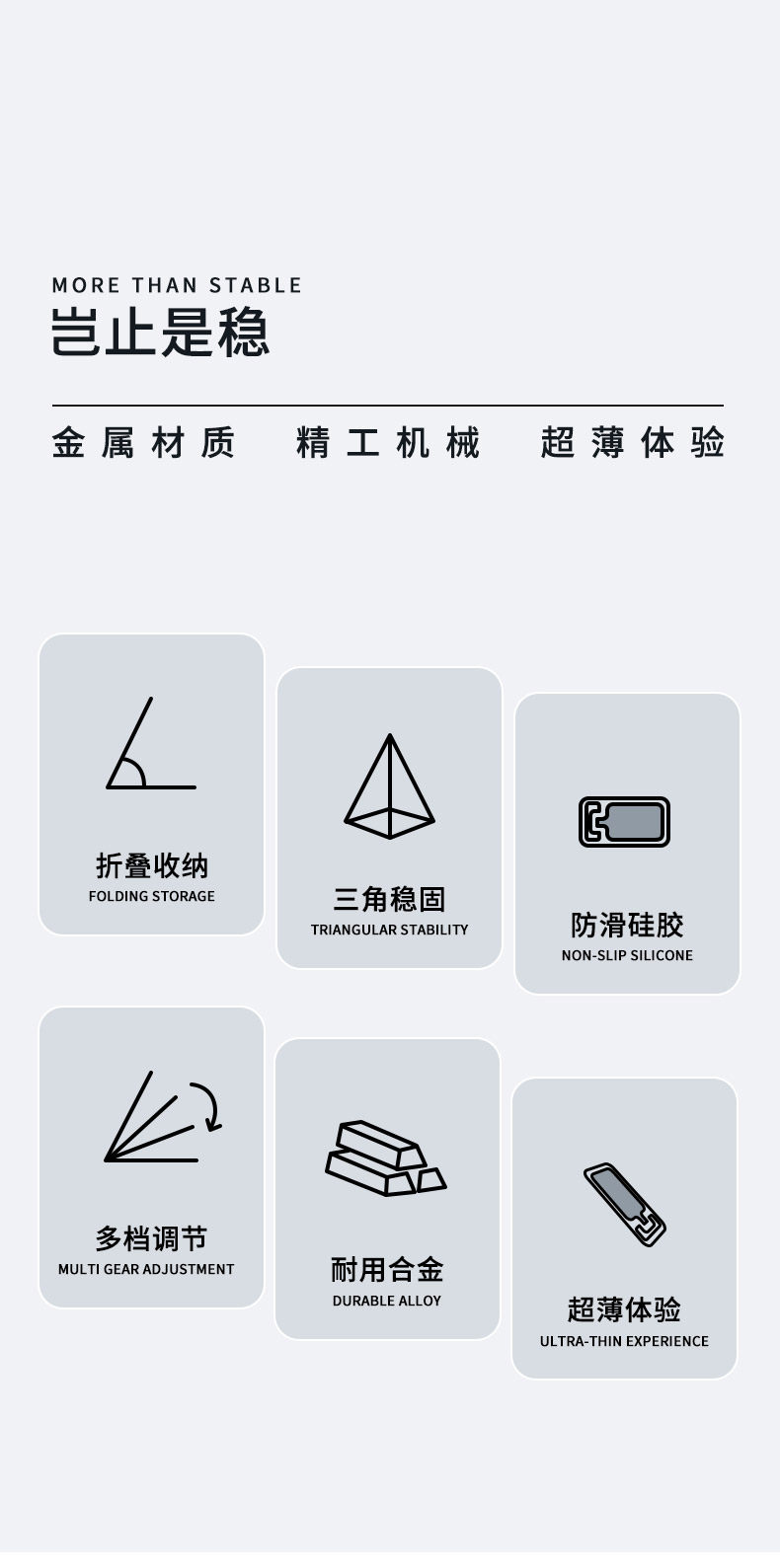 MORE THAN STABLE
岂止是稳

金属材质 精工机械 超薄体验

折叠收纳
FOLDING STORAGE

三角稳固
TRIANGULAR STABILITY

防滑硅胶
NON-SLIP SILICONE

多档调节
MULTI GEAR ADJUSTMENT

耐用合金
DURABLE ALLOY

超薄体验
ULTRA-THIN EXPERIENCE