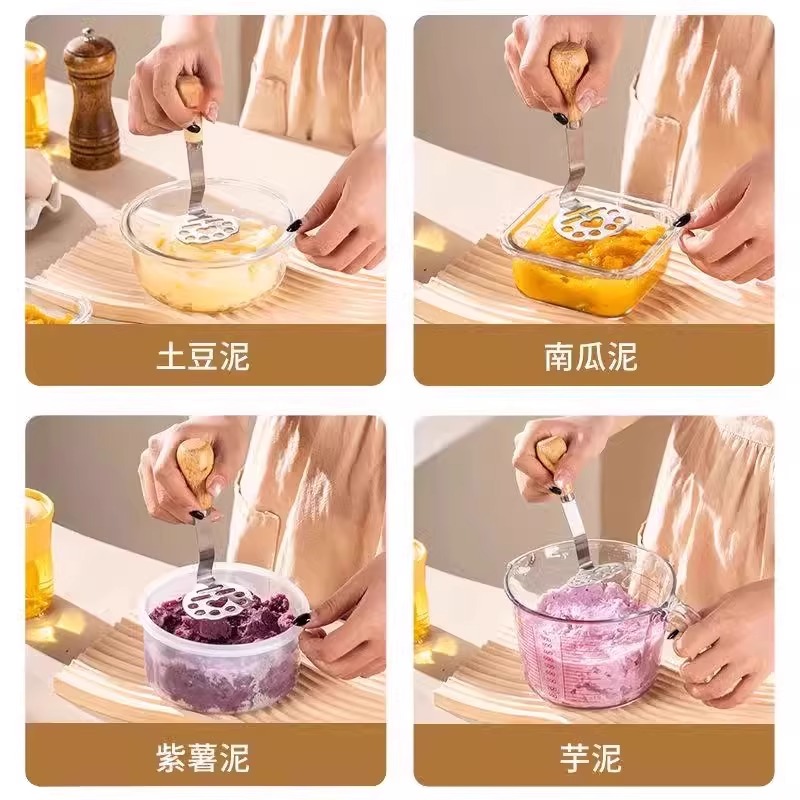 土豆泥

南瓜泥

紫薯泥

芋泥