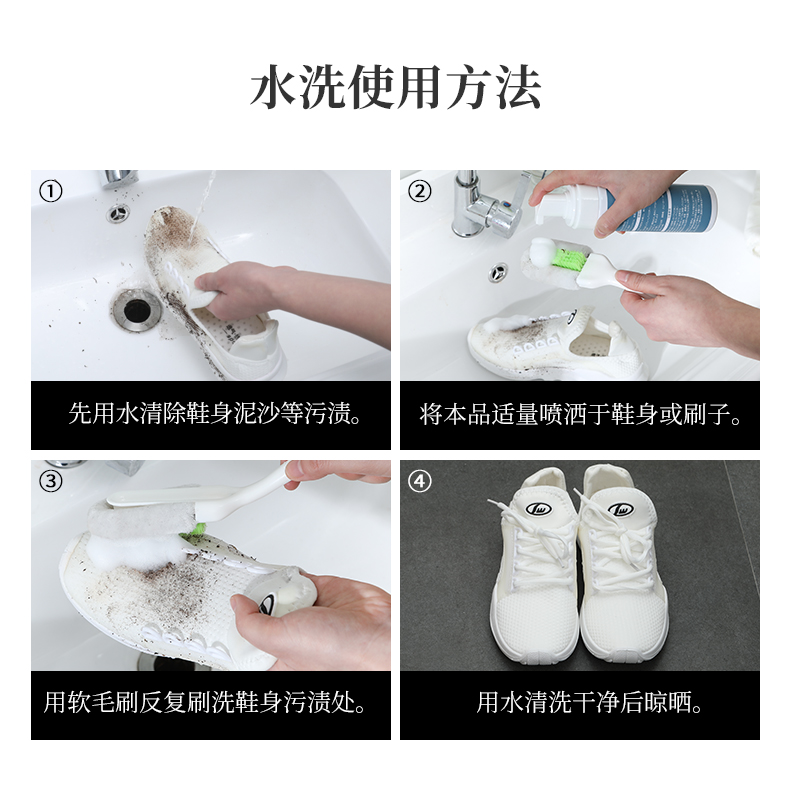 水洗使用方法

①
先用水清除鞋身泥沙等污渍。

②
将本品适量喷洒于鞋身或刷子。

③
用软毛刷反复刷洗鞋身污渍处。

④
用水清洗干净后晾晒。