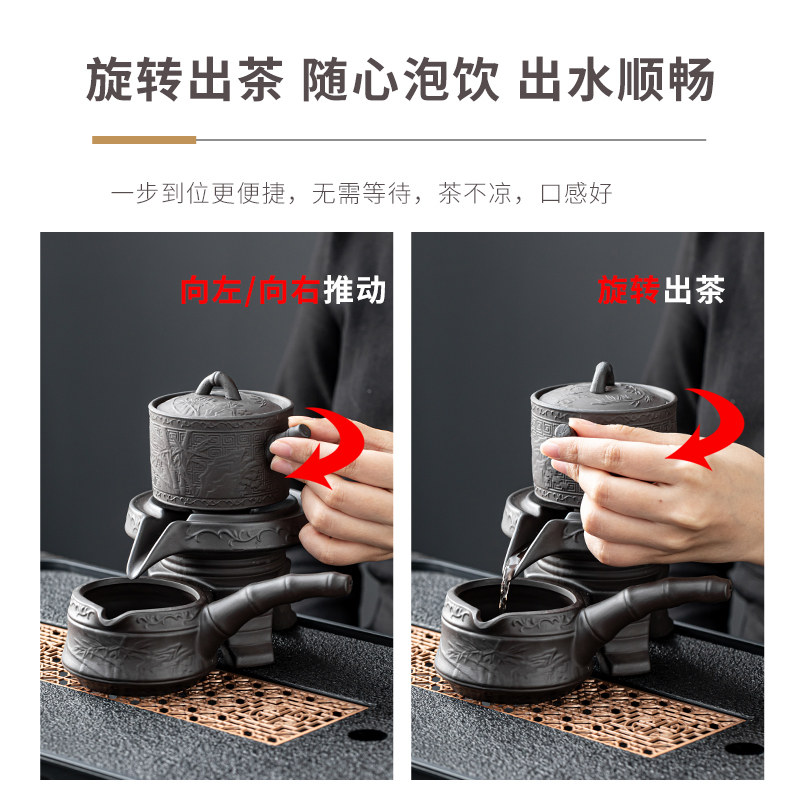 旋转出茶 随心泡饮 出水顺畅

一步到位更便捷，无需等待，茶不凉，口感好

向左/向右推动

旋转出茶