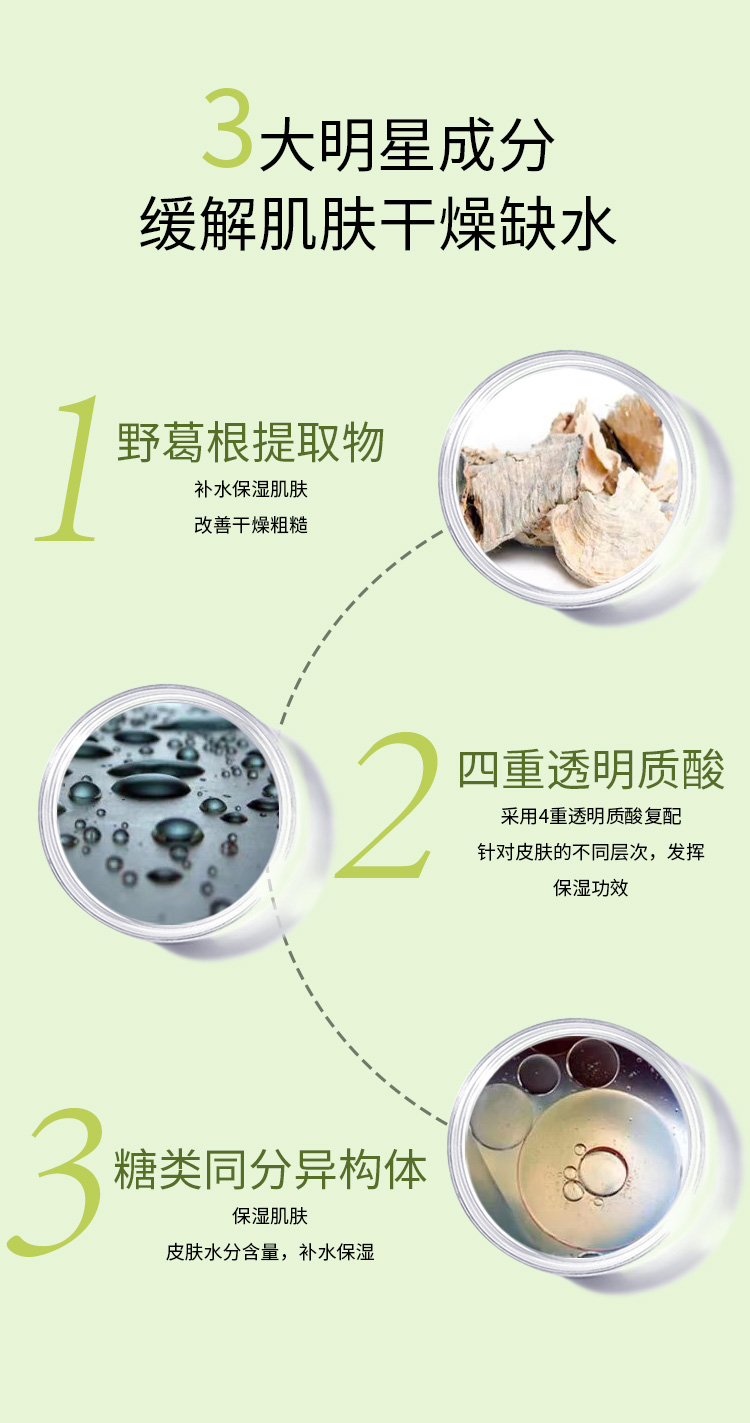 3大明星成分
缓解肌肤干燥缺水

1 野葛根提取物
补水保湿肌肤
改善干燥粗糙

2 四重透明质酸
采用4重透明质酸复配
针对皮肤的不同层次，发挥
保湿功效

3 糖类同分异构体
保湿肌肤
皮肤水分含量，补水保湿