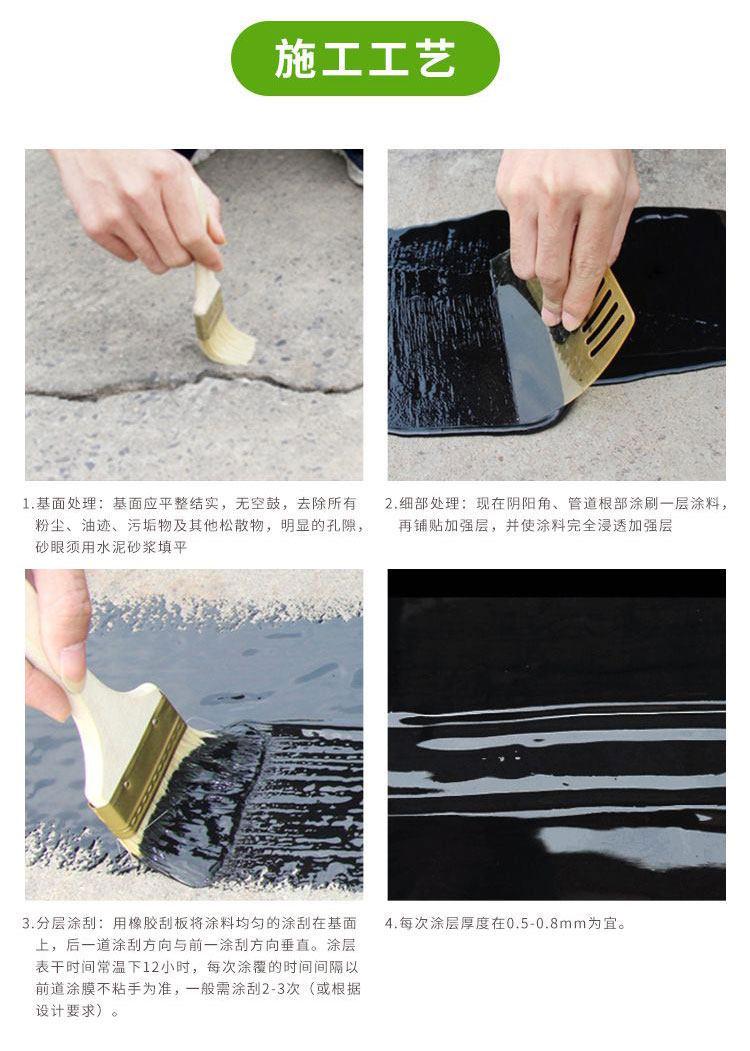 施工工艺

1.基面处理：基面应平整结实，无空鼓，去除所有粉尘、油迹、污垢物及其他松散物，明显的孔隙，砂眼须用水泥砂浆填平

2.细部处理：现在阴阳角、管道根部涂刷一层涂料，再铺贴加强层，并使涂料完全浸透加强层

3.分层涂刮：用橡胶刮板将涂料均匀的涂刮在基面上，后一道涂刮方向与前一涂刮方向垂直。涂层表干时间常温下12小时，每次涂覆的时间间隔以前道涂膜不粘手为准，一般需涂刮2-3次（或根据设计要求）。

4.每次涂层厚度在0.5-0.8mm为宜。