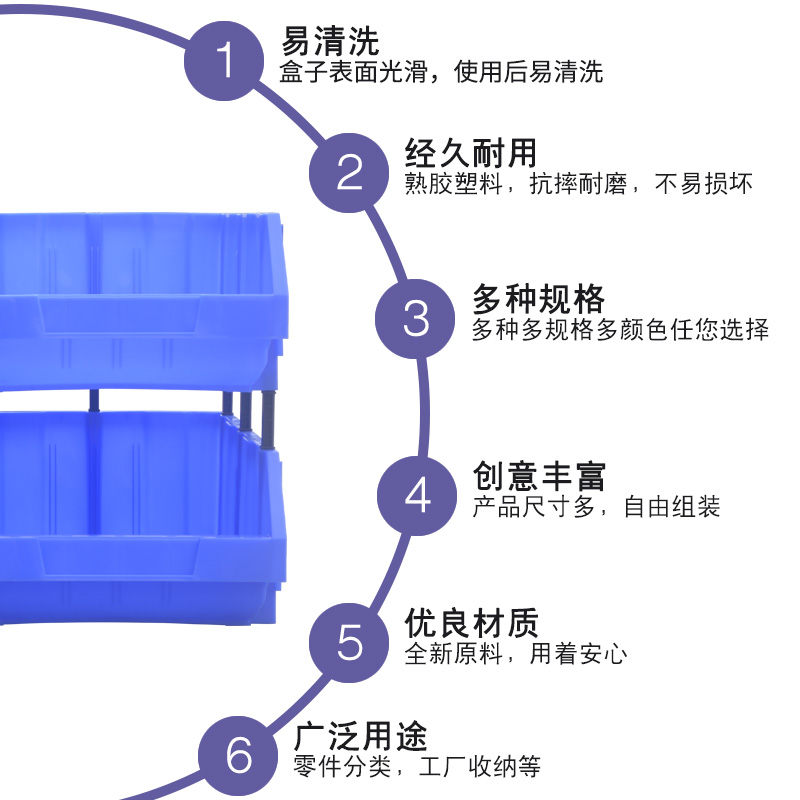 1
易清洗
盒子表面光滑，使用后易清洗

2
经久耐用
熟胶塑料，抗摔耐磨，不易损坏

3
多种规格
多种多规格多颜色任您选择

4
创意丰富
产品尺寸多，自由组装

5
优良材质
全新原料，用着安心

6
广泛用途
零件分类，工厂收纳等