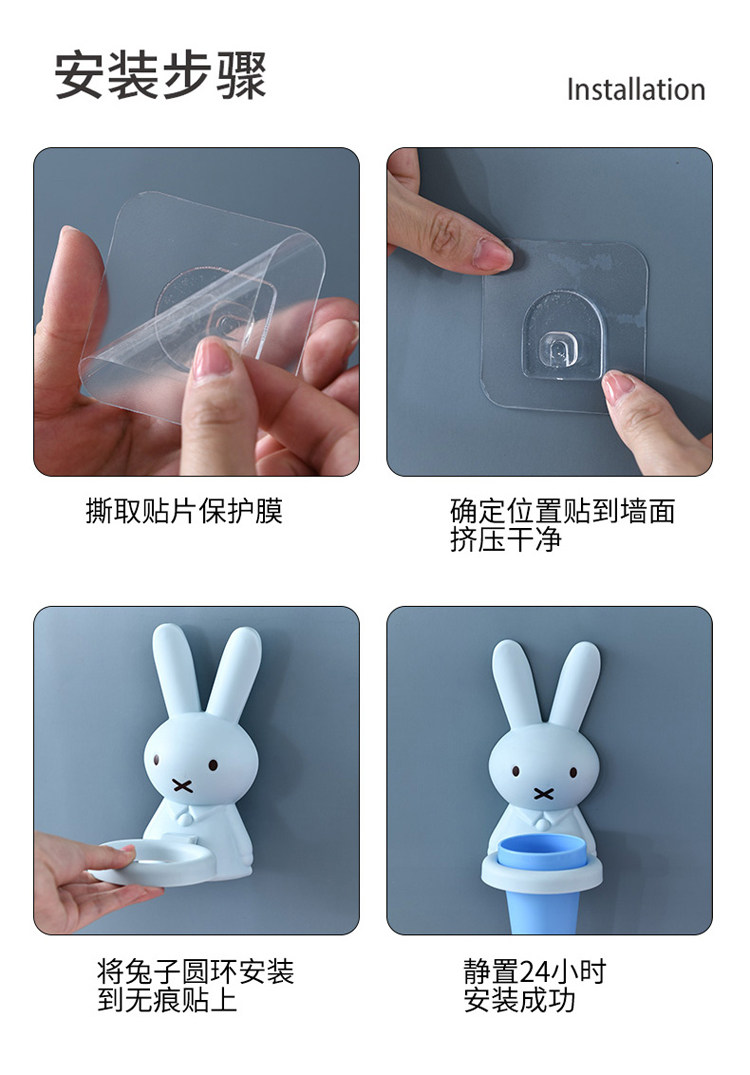 安装步骤

Installation

撕取贴片保护膜

确定位置贴到墙面
挤压干净

将兔子圆环安装
到无痕贴上

静置24小时
安装成功