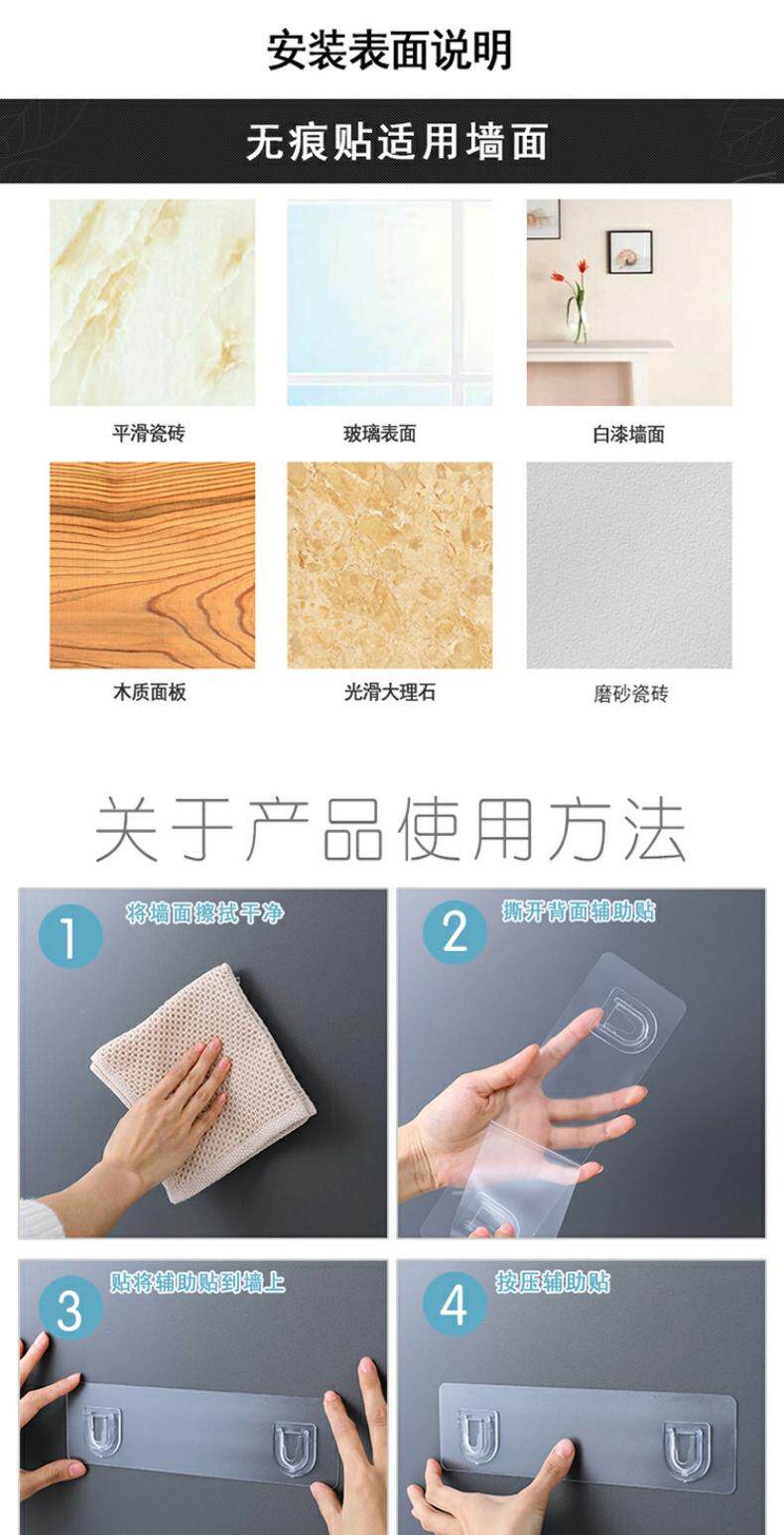 安装表面说明

无痕贴适用墙面

平滑瓷砖

玻璃表面

白漆墙面

木质面板

光滑大理石

磨砂瓷砖

关于产品使用方法

1
将墙面擦拭干净

2
撕开背面辅助贴

3
贴将辅助贴到墙上

4
按压辅助贴