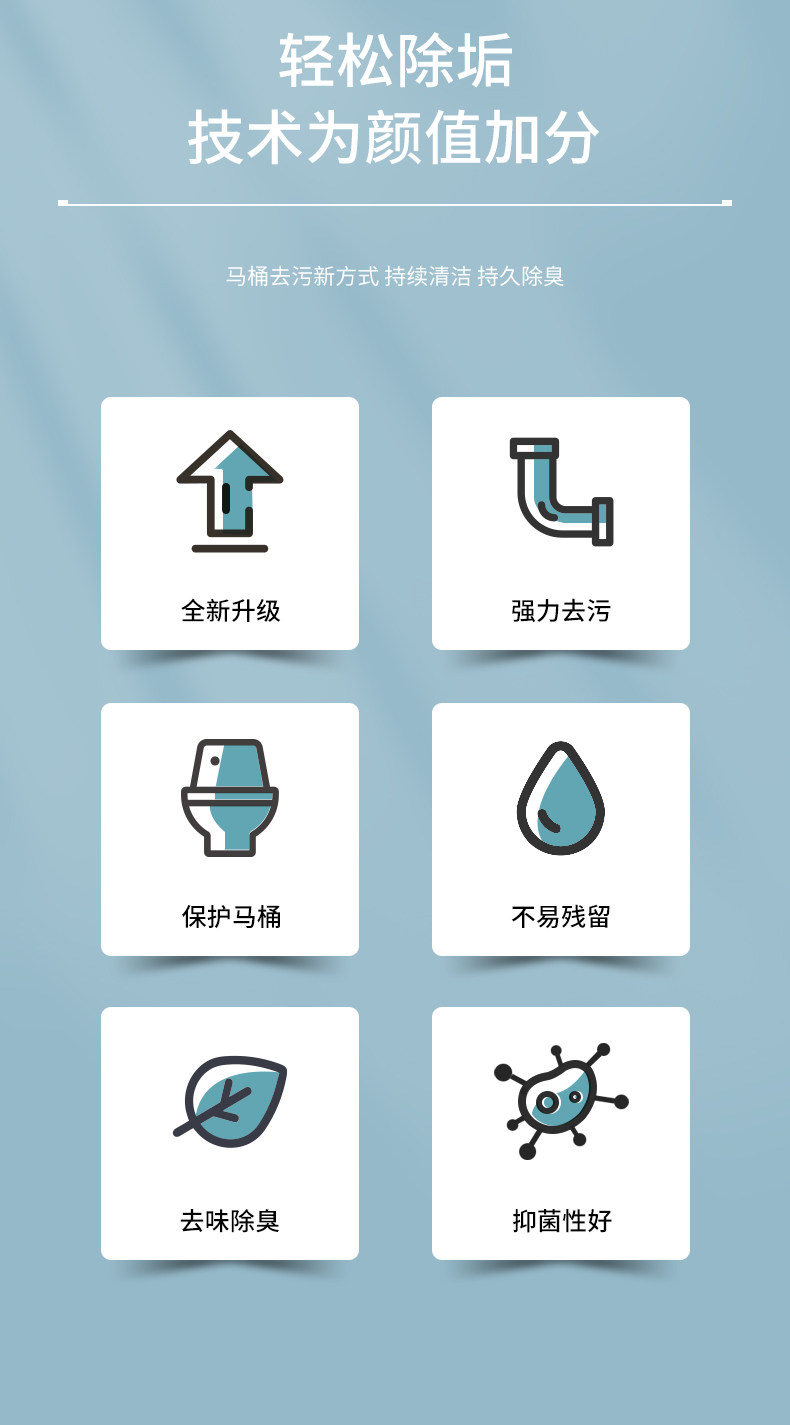 轻松除垢
技术为颜值加分

马桶去污新方式 持续清洁 持久除臭

全新升级

强力去污

保护马桶

不易残留

去味除臭

抑菌性好