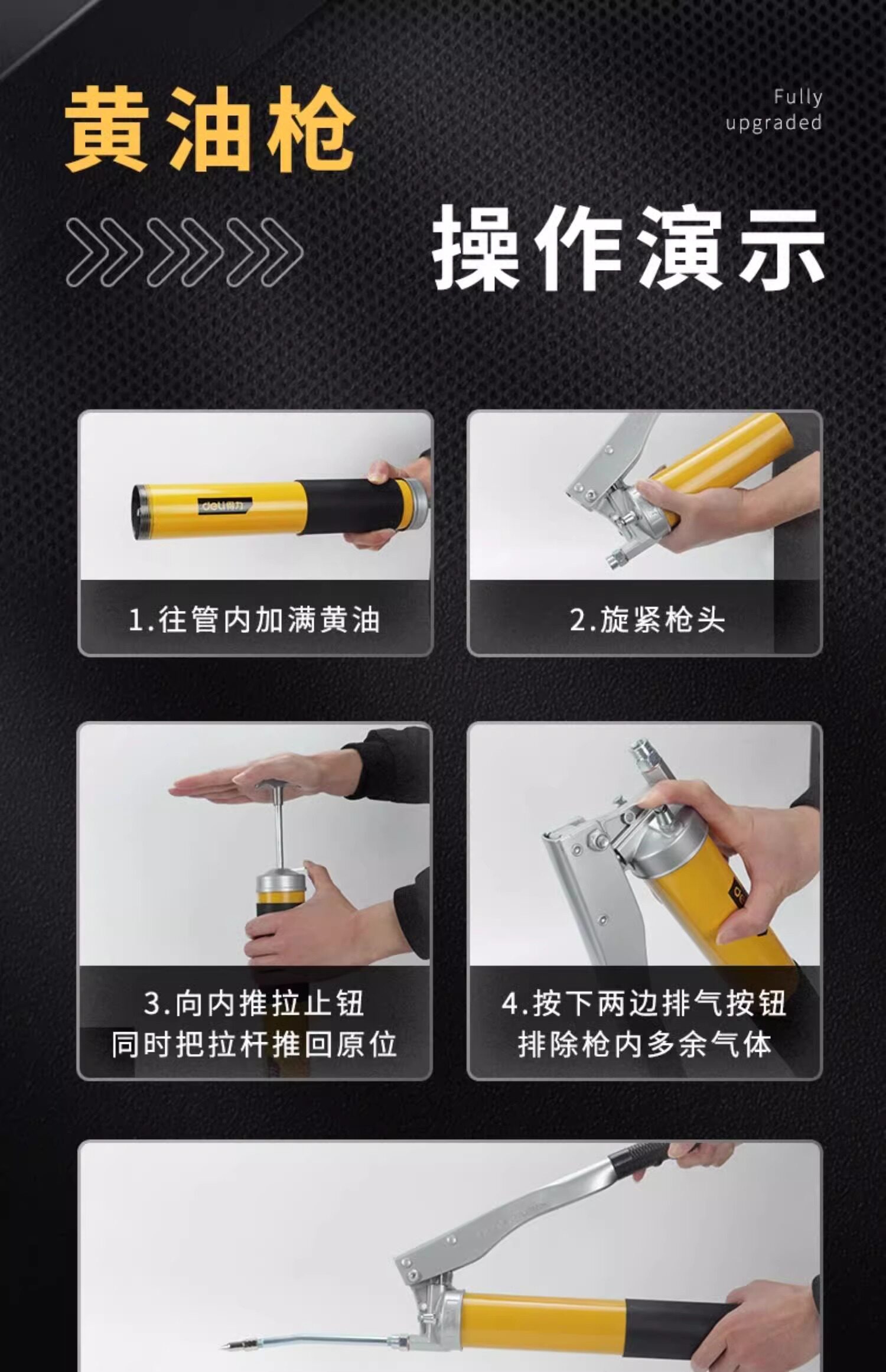 黄油枪

Fully
upgraded

操作演示

1.往管内加满黄油

2.旋紧枪头

3.向内推拉止钮
同时把拉杆推回原位

4.按下两边排气按钮
排除枪内多余气体