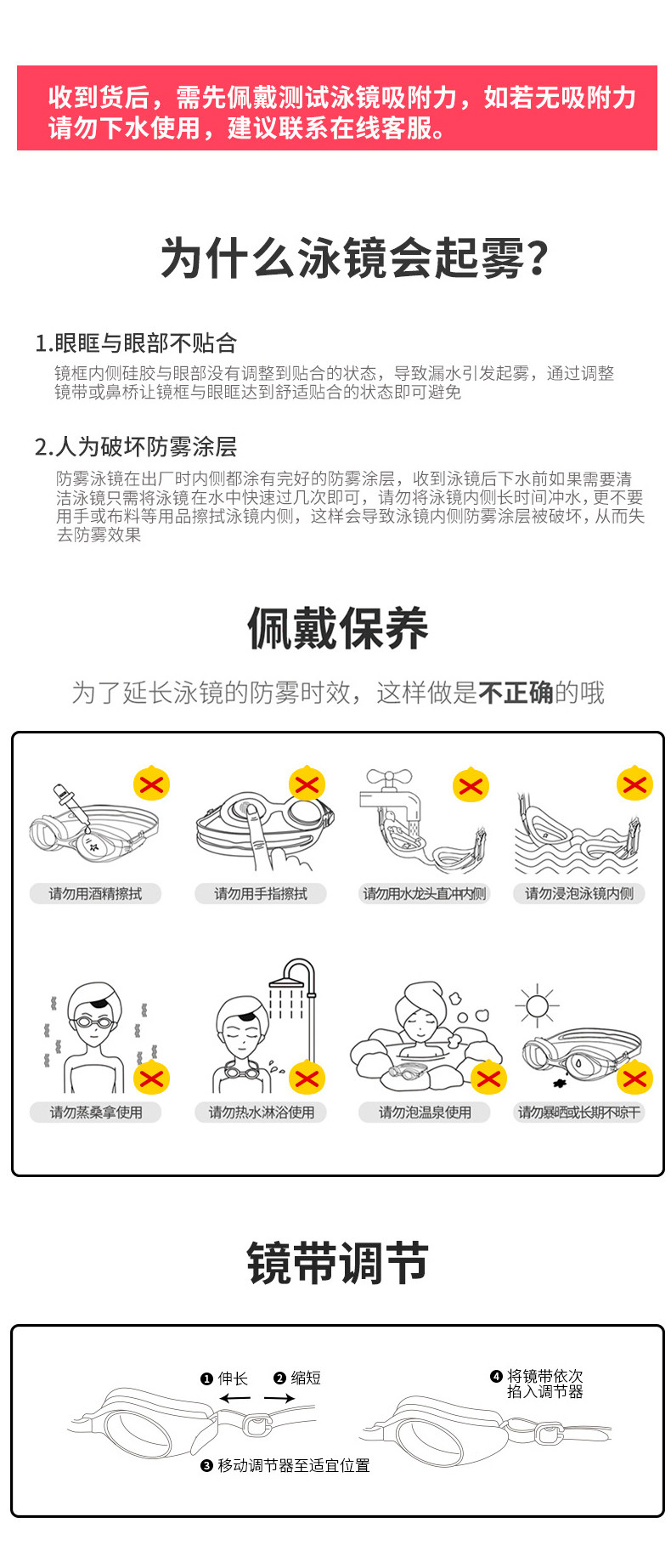 收到货后，需先佩戴测试泳镜吸附力，如若无吸附力请勿下水使用，建议联系在线客服。

为什么泳镜会起雾？

1.眼眶与眼部不贴合

镜框内侧硅胶与眼部没有调整到贴合的状态，导致漏水引发起雾，通过调整镜带或鼻桥让镜框与眼眶达到舒适贴合的状态即可避免

2.人为破坏防雾涂层

防雾泳镜在出厂时内侧都涂有完好的防雾涂层，收到泳镜后下水前如果需要清洁泳镜只需将泳镜在水中快速过几次即可，请勿将泳镜内侧长时间冲水，更不要用手或布料等用品擦拭泳镜内侧，这样会导致泳镜内侧防雾涂层被破坏，从而失去防雾效果

佩戴保养

为了延长泳镜的防雾时效，这样做是不正确的哦

请勿用酒精擦拭

请勿用手指擦拭

请勿用水龙头直冲内侧

请勿浸泡泳镜内侧

请勿蒸桑拿使用

请勿热水淋浴使用

请勿泡温泉使用

请勿暴晒或长期不晾干

镜带调节

❶ 伸长 ❷ 缩短

❸ 移动调节器至适宜位置

❹ 将镜带依次掐入调节器