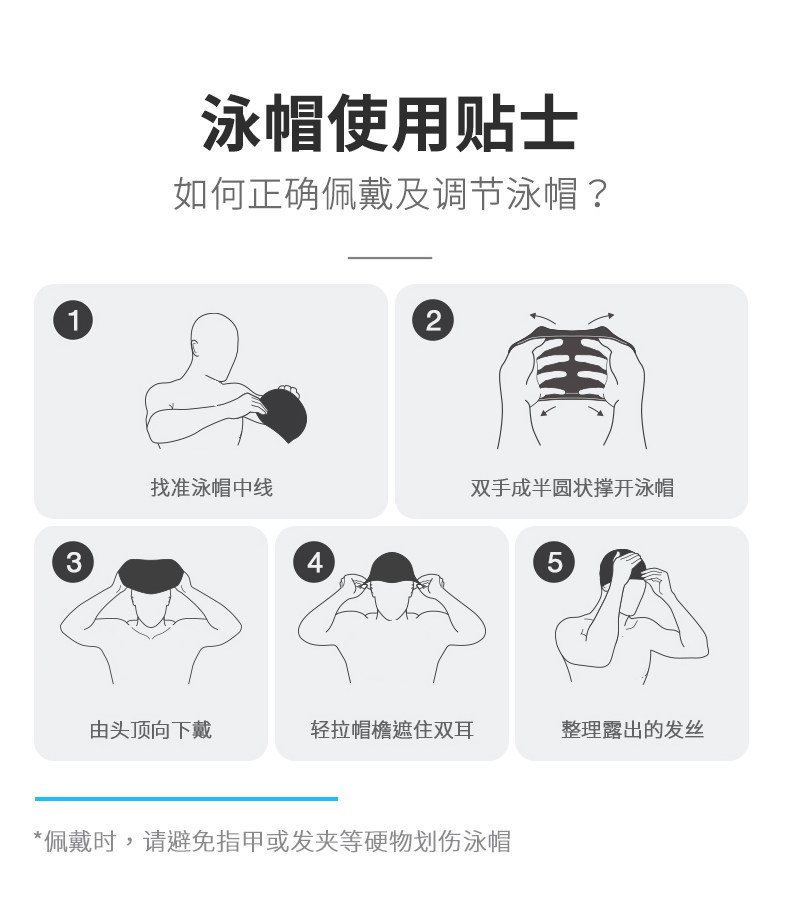 泳帽使用贴士

如何正确佩戴及调节泳帽？

1

找准泳帽中线

2

双手成半圆状撑开泳帽

3

由头顶向下戴

4

轻拉帽檐遮住双耳

5

整理露出的发丝

*佩戴时，请避免指甲或发夹等硬物划伤泳帽