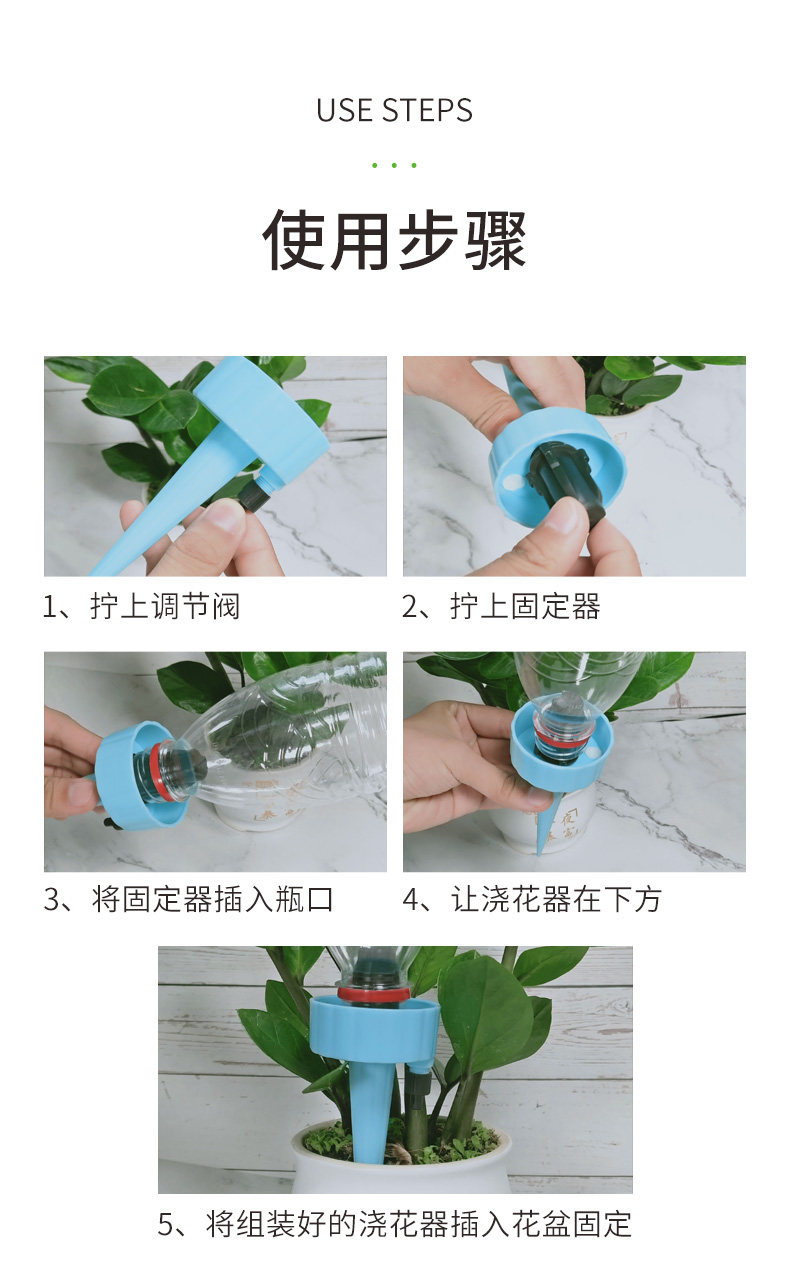 USE STEPS

使用步骤

1、拧上调节阀

2、拧上固定器

3、将固定器插入瓶口

4、让浇花器在下方

5、将组装好的浇花器插入花盆固定