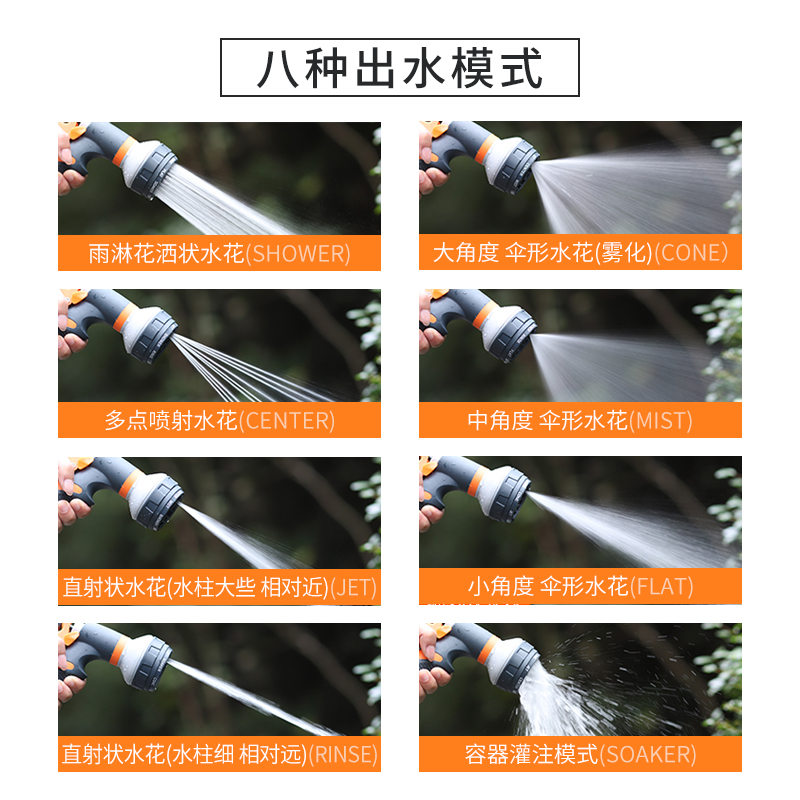 八种出水模式

雨淋花洒状水花(SHOWER)

大角度 伞形水花(雾化)(CONE)

多点喷射水花(CENTER)

中角度 伞形水花(MIST)

直射状水花(水柱大些 相对近)(JET)

小角度 伞形水花(FLAT)

直射状水花(水柱细 相对远)(RINSE)

容器灌注模式(SOAKER)