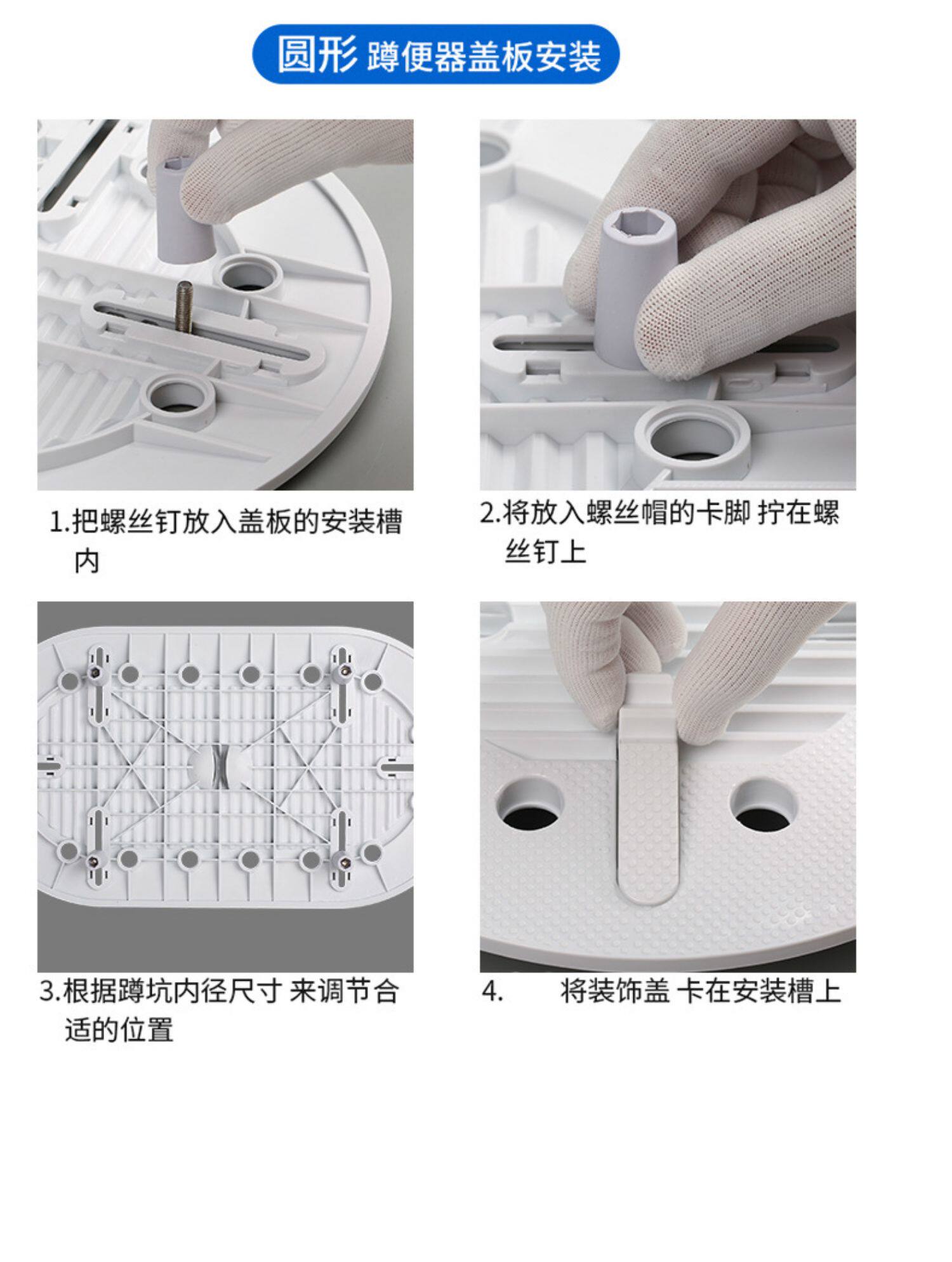 圆形 蹲便器盖板安装

1.把螺丝钉放入盖板的安装槽内

2.将放入螺丝帽的卡脚 拧在螺丝钉上

3.根据蹲坑内径尺寸 来调节合适的位置

4. 将装饰盖 卡在安装槽上