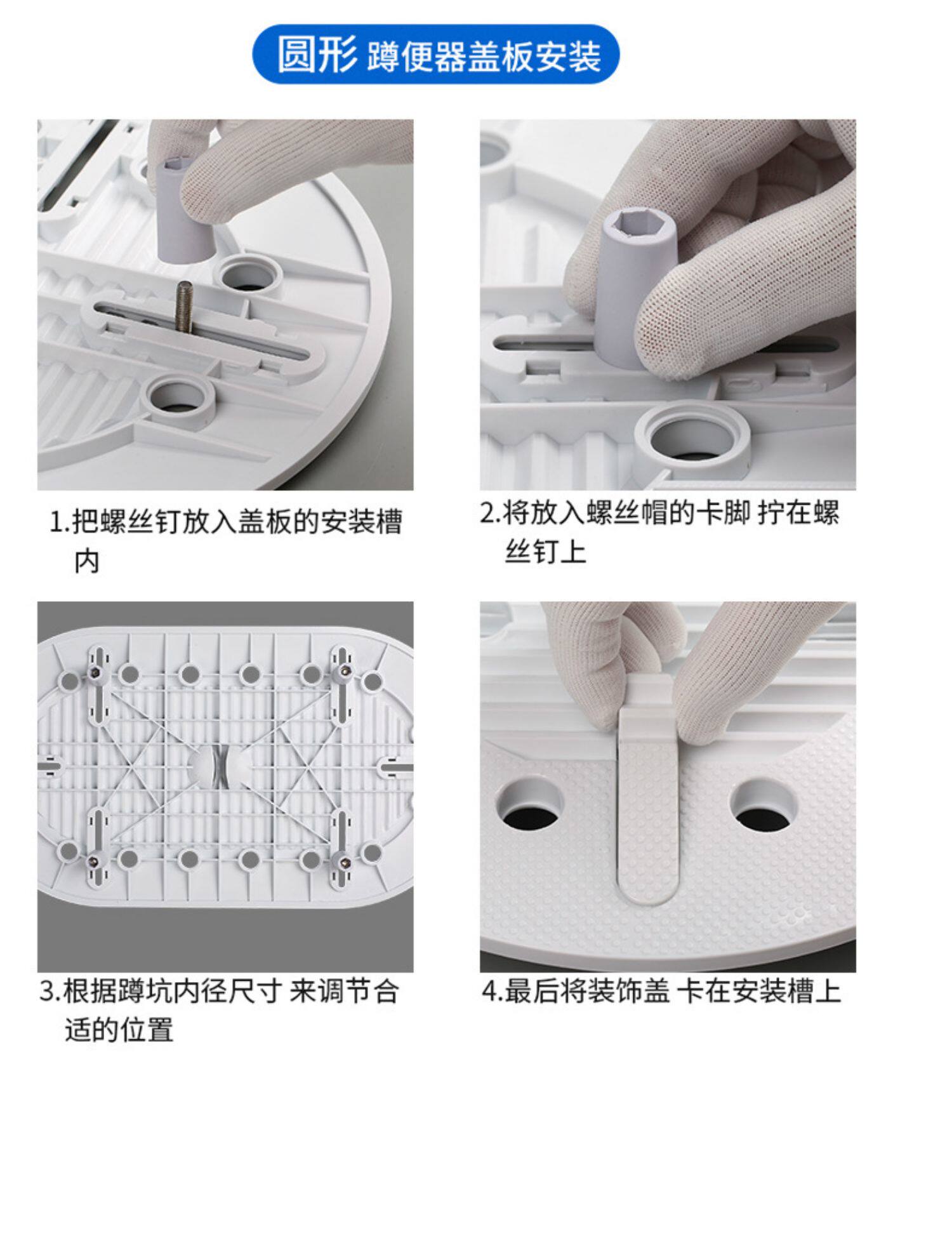 圆形 蹲便器盖板安装

1.把螺丝钉放入盖板的安装槽内

2.将放入螺丝帽的卡脚 拧在螺丝钉上

3.根据蹲坑内径尺寸 来调节合适的位置

4.最后将装饰盖 卡在安装槽上