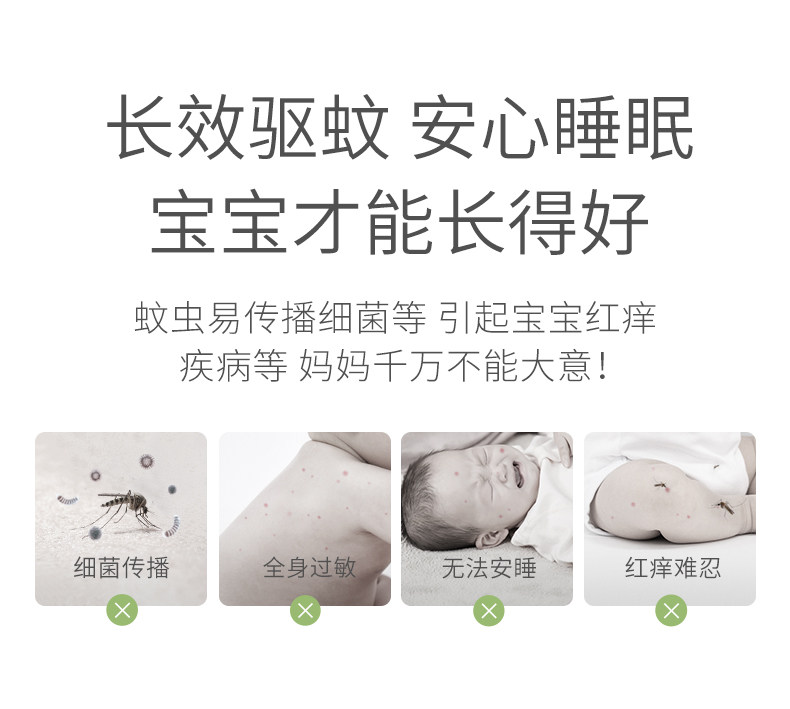 长效驱蚊 安心睡眠
宝宝才能长得好

蚊虫易传播细菌等 引起宝宝红痒
疾病等 妈妈千万不能大意！

细菌传播

全身过敏

无法安睡

红痒难忍