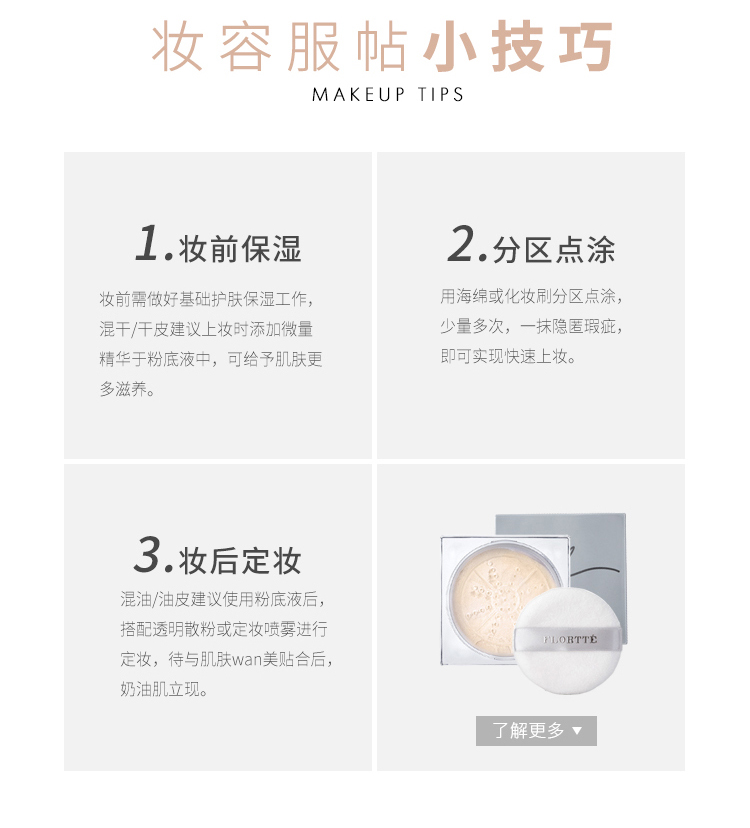 妆容服帖小技巧
MAKEUP TIPS

1.妆前保湿

妆前需做好基础护肤保湿工作，混干/干皮建议上妆时添加微量精华于粉底液中，可给予肌肤更多滋养。

2.分区点涂

用海绵或化妆刷分区点涂，少量多次，一抹隐匿瑕疵，即可实现快速上妆。

3.妆后定妆

混油/油皮建议使用粉底液后，搭配透明散粉或定妆喷雾进行定妆，待与肌肤wan美贴合后，奶油肌立现。

FLORTTE

了解更多 ▼