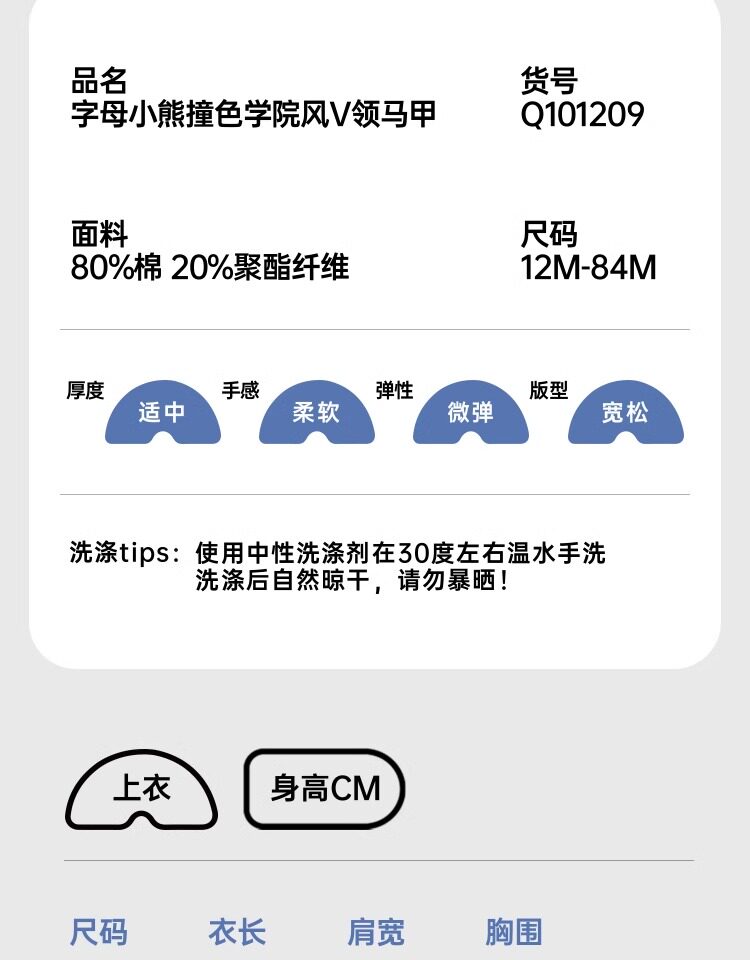 品名
字母小熊撞色学院风V领马甲

货号
Q101209

面料
80%棉 20%聚酯纤维

尺码
12M-84M

厚度 适中 手感 柔软 弹性 微弹 版型 宽松

洗涤tips：使用中性洗涤剂在30度左右温水手洗
洗涤后自然晾干，请勿暴晒！

上衣 身高CM

尺码 衣长 肩宽 胸围