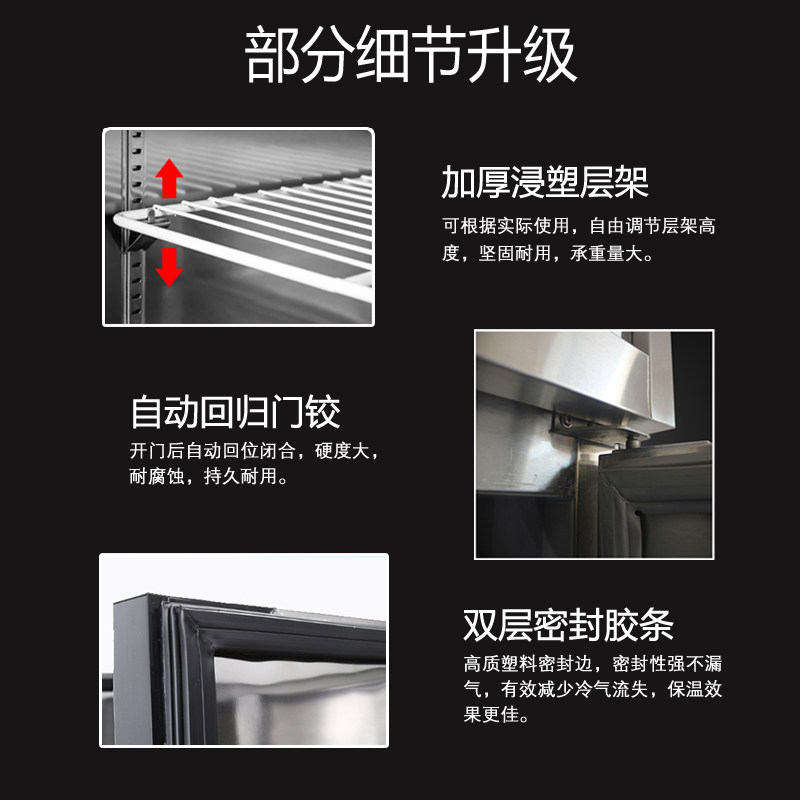 部分细节升级

加厚浸塑层架

可根据实际使用，自由调节层架高度，坚固耐用，承重量大。

自动回归门铰

开门后自动回位闭合，硬度大，耐腐蚀，持久耐用。

双层密封胶条

高质塑料密封边，密封性强不漏气，有效减少冷气流失，保温效果更佳。