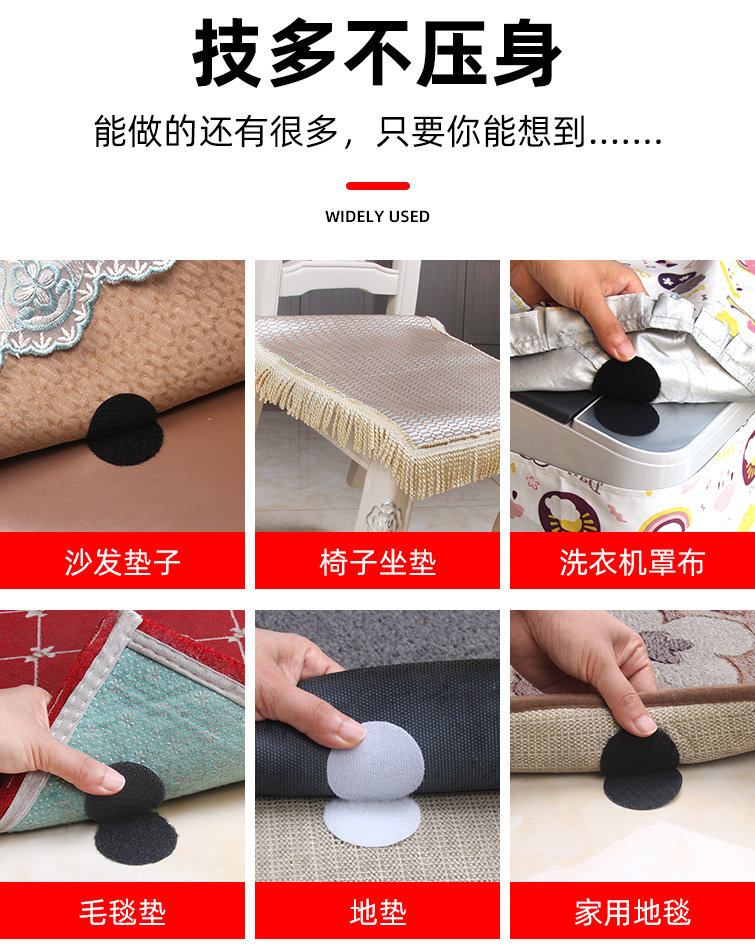 技多不压身

能做的还有很多，只要你能想到.......

WIDELY USED

沙发垫子

椅子坐垫

洗衣机罩布

毛毯垫

地垫

家用地毯