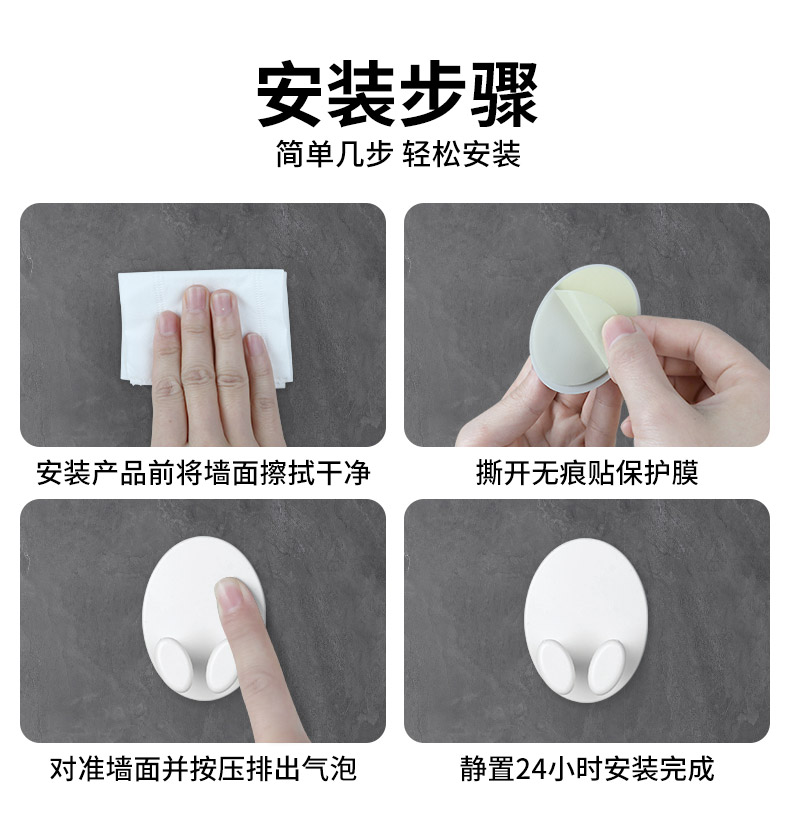 安装步骤
简单几步 轻松安装

安装产品前将墙面擦拭干净

撕开无痕贴保护膜

对准墙面并按压排出气泡

静置24小时安装完成