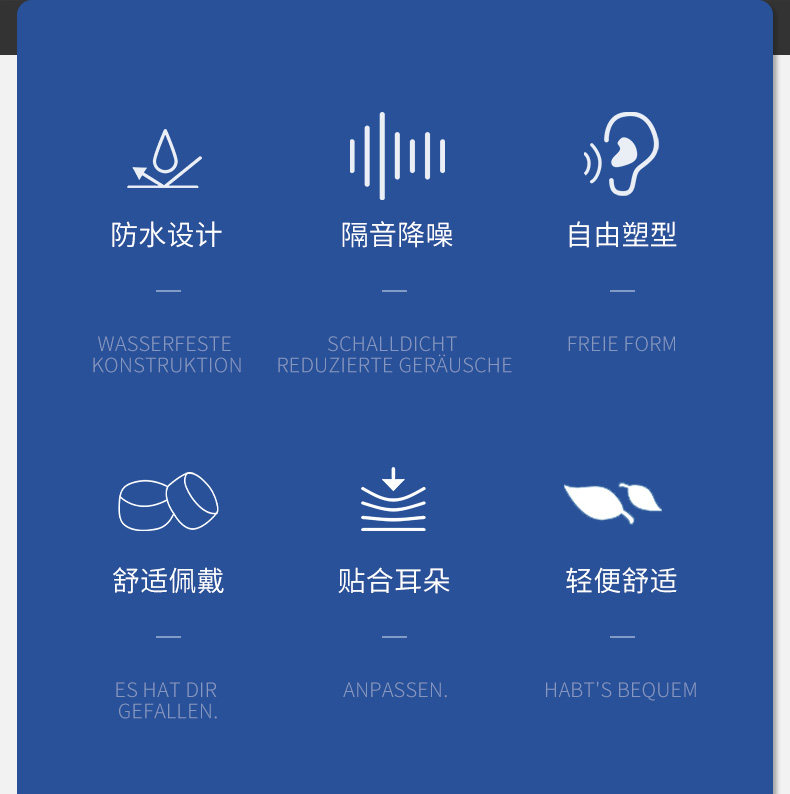 防水设计

—

WASSERFESTE KONSTRUKTION

隔音降噪

—

SCHALLDICHT REDUZIERTE GERÄUSCHE

自由塑型

—

FREIE FORM

舒适佩戴

—

ES HAT DIR GEFALLEN.

贴合耳朵

—

ANPASSEN.

轻便舒适

—

HABT'S BEQUEM