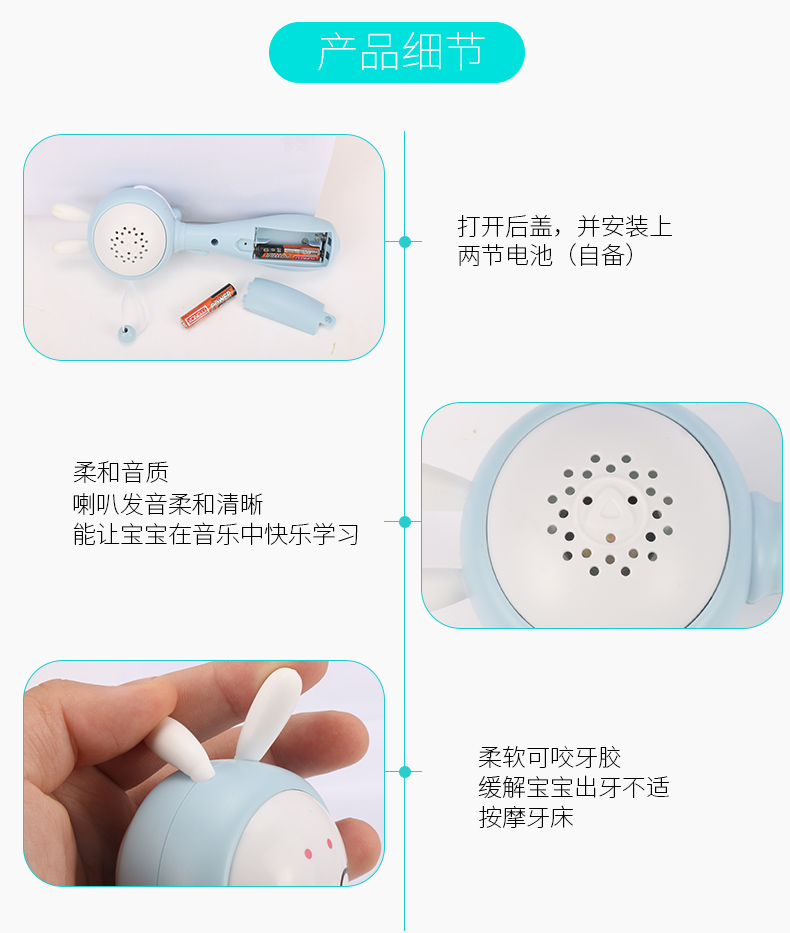 产品细节

打开后盖，并安装上
两节电池（自备）

柔和音质
喇叭发音柔和清晰
能让宝宝在音乐中快乐学习

柔软可咬牙胶
缓解宝宝出牙不适
按摩牙床