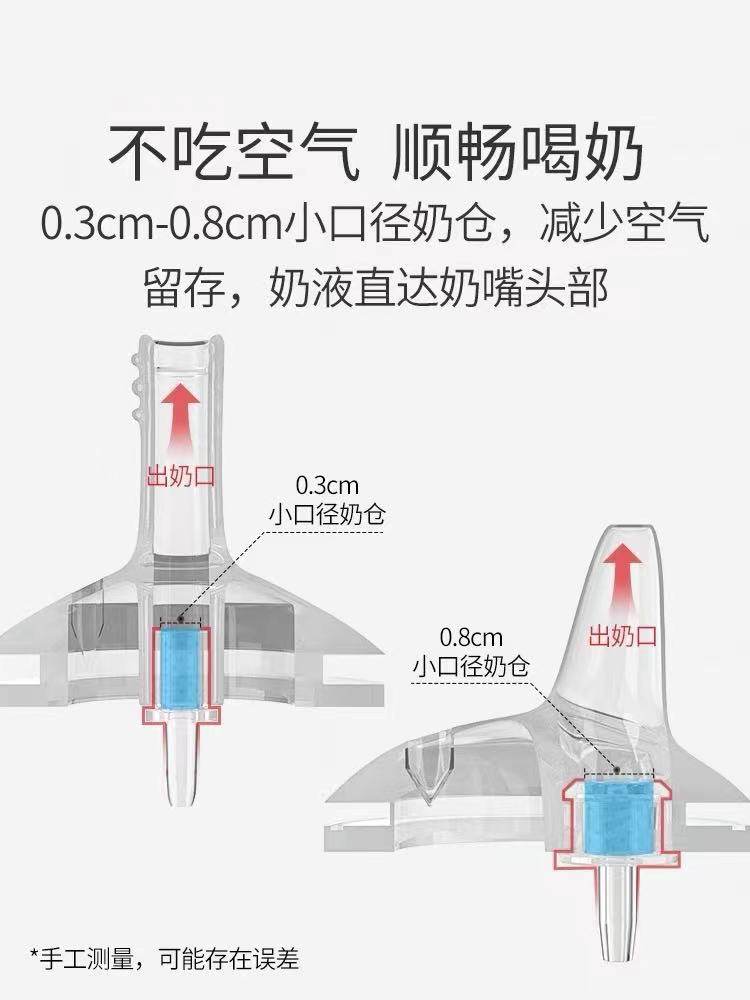 不吃空气 顺畅喝奶
0.3cm-0.8cm小口径奶仓，减少空气留存，奶液直达奶嘴头部

出奶口
0.3cm
小口径奶仓

0.8cm
小口径奶仓
出奶口

*手工测量，可能存在误差