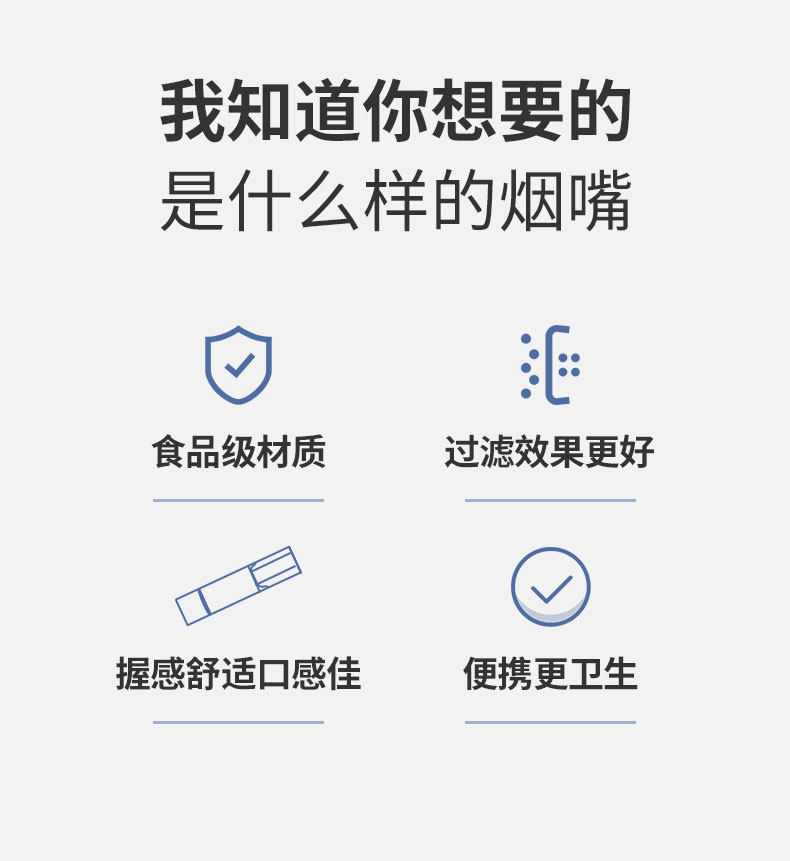 我知道你想要的
是什么样的烟嘴

食品级材质

过滤效果更好

握感舒适口感佳

便携更卫生