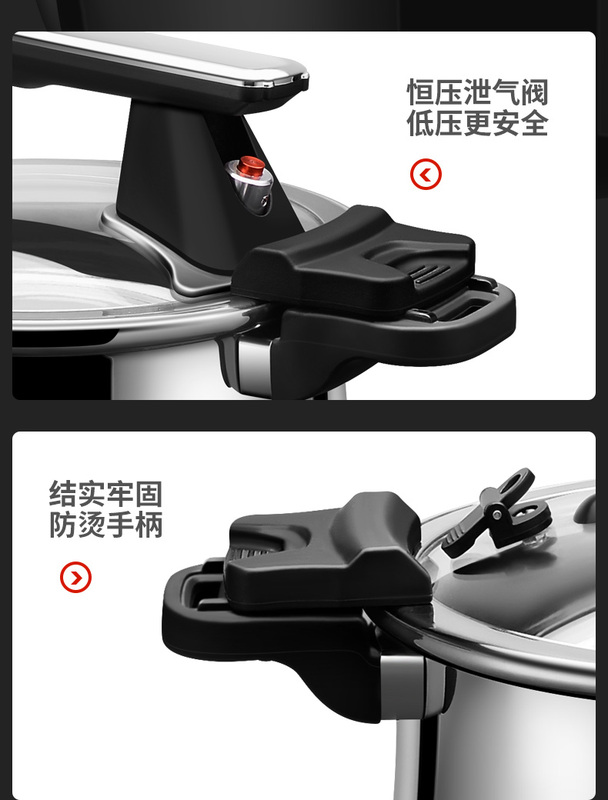 恒压泄气阀
低压更安全

结实牢固
防烫手柄