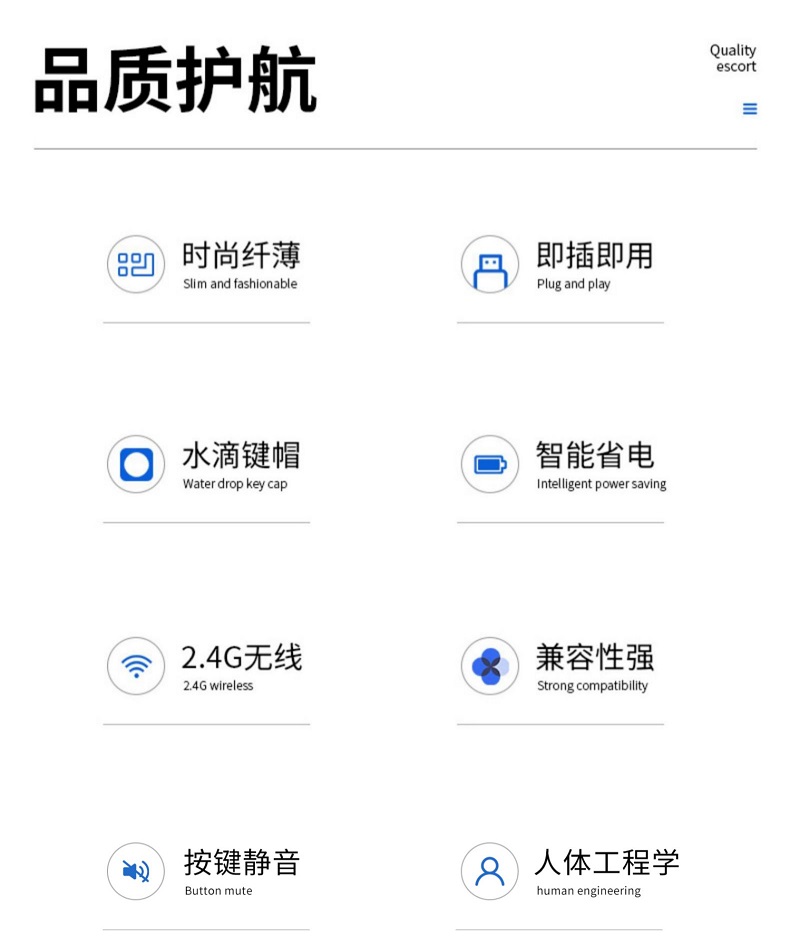 品质护航

Quality
escort

时尚纤薄
Slim and fashionable

即插即用
Plug and play

水滴键帽
Water drop key cap

智能省电
Intelligent power saving

2.4G无线
2.4G wireless

兼容性强
Strong compatibility

按键静音
Button mute

人体工程学
human engineering