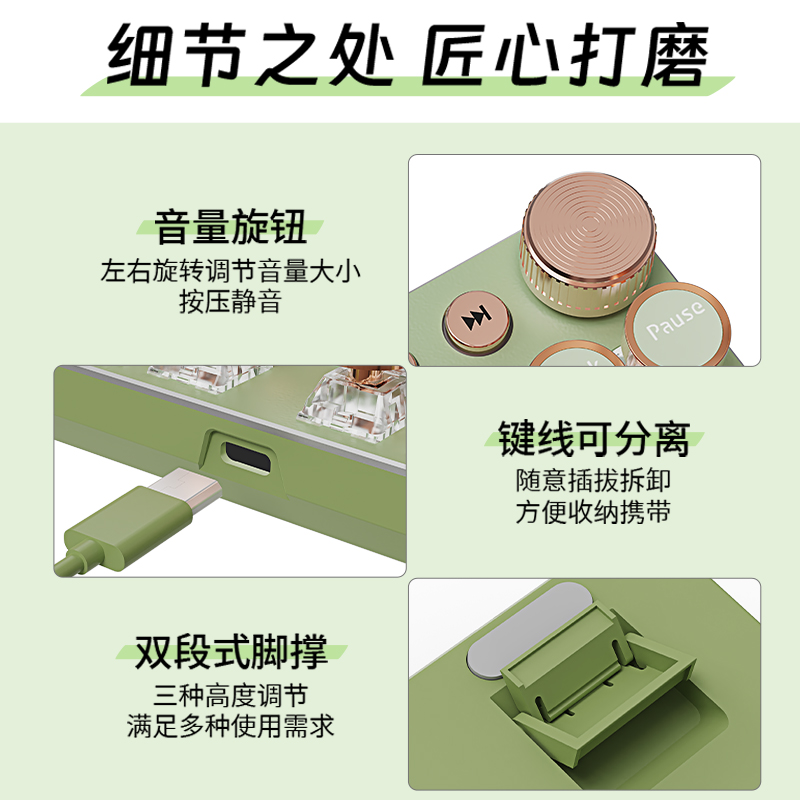 细节之处 匠心打磨

音量旋钮
左右旋转调节音量大小
按压静音

Pause

键线可分离
随意插拔拆卸
方便收纳携带

双段式脚撑
三种高度调节
满足多种使用需求