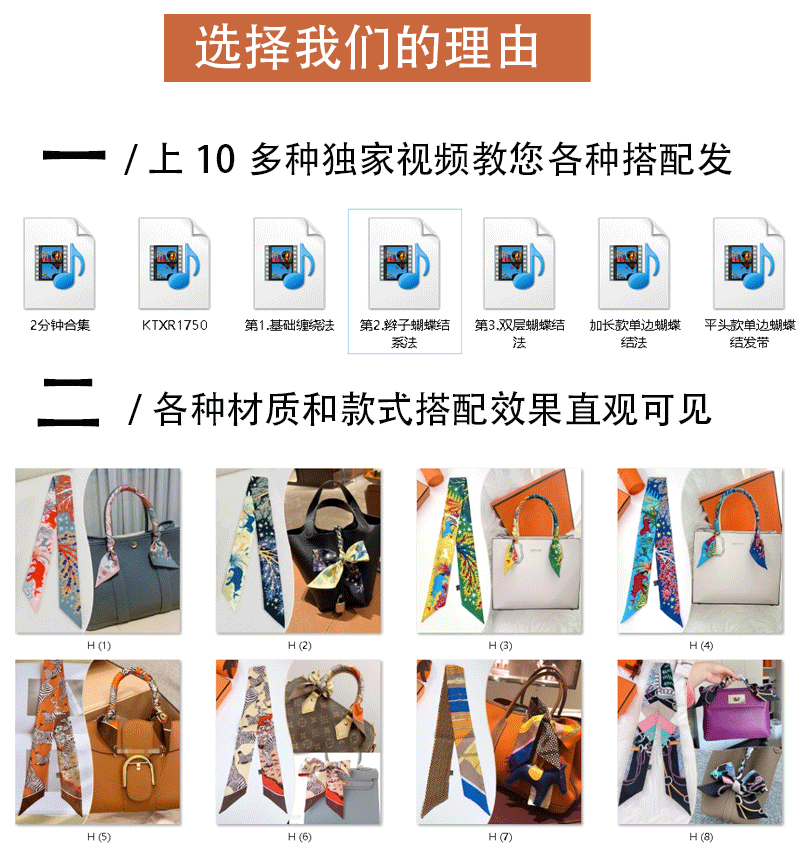 选择我们的理由

一 / 上 10 多种独家视频教您各种搭配发

2分钟合集

KTXR1750

第1.基础缠绕法

第2.辫子蝴蝶结系法

第3.双层蝴蝶结法

加长款单边蝴蝶结法

平头款单边蝴蝶结发带

二 / 各种材质和款式搭配效果直观可见

H (1)

H (2)

H (3)

H (4)

H (5)

H (6)

H (7)

H (8)