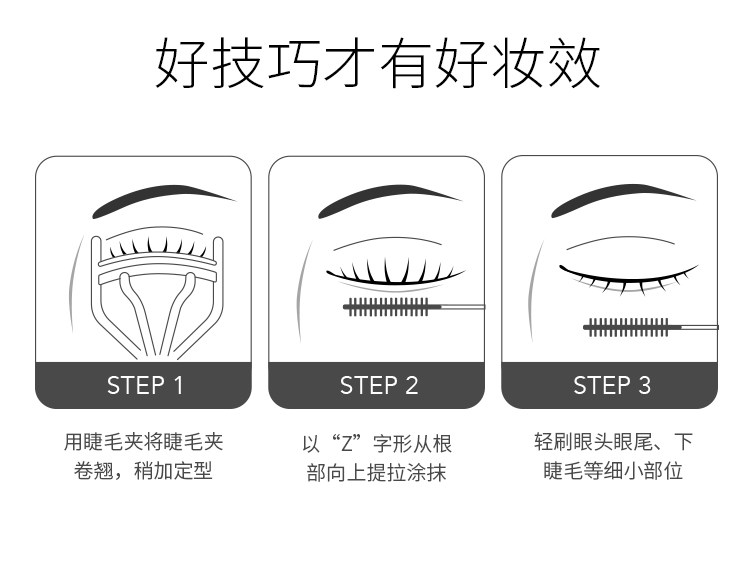 好技巧才有好妆效

STEP 1

用睫毛夹将睫毛夹卷翘，稍加定型

STEP 2

以“Z”字形从根部向上提拉涂抹

STEP 3

轻刷眼头眼尾、下睫毛等细小部位