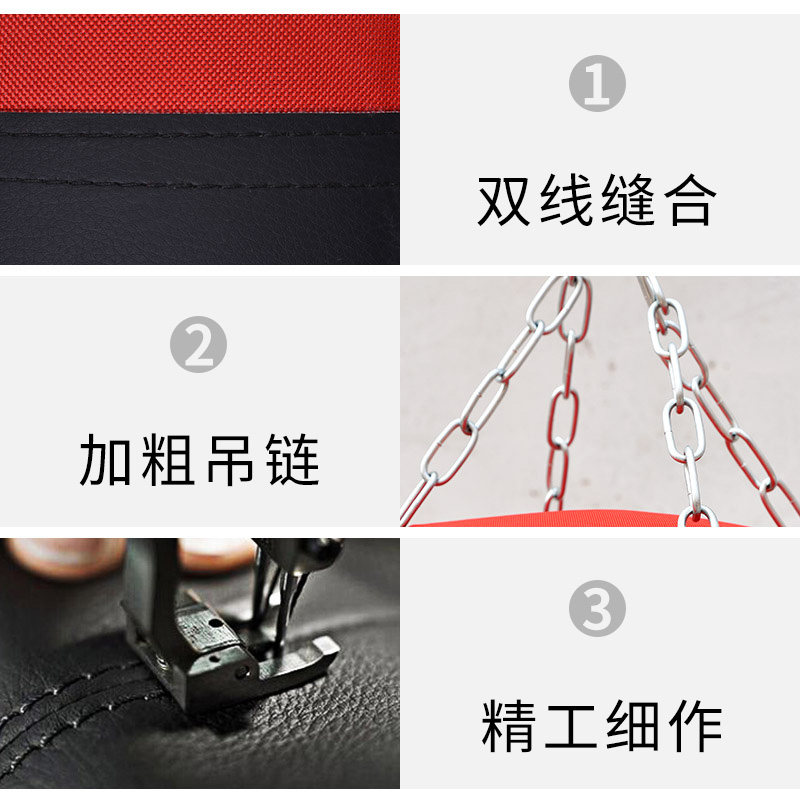 1

双线缝合

2

加粗吊链

3

精工细作