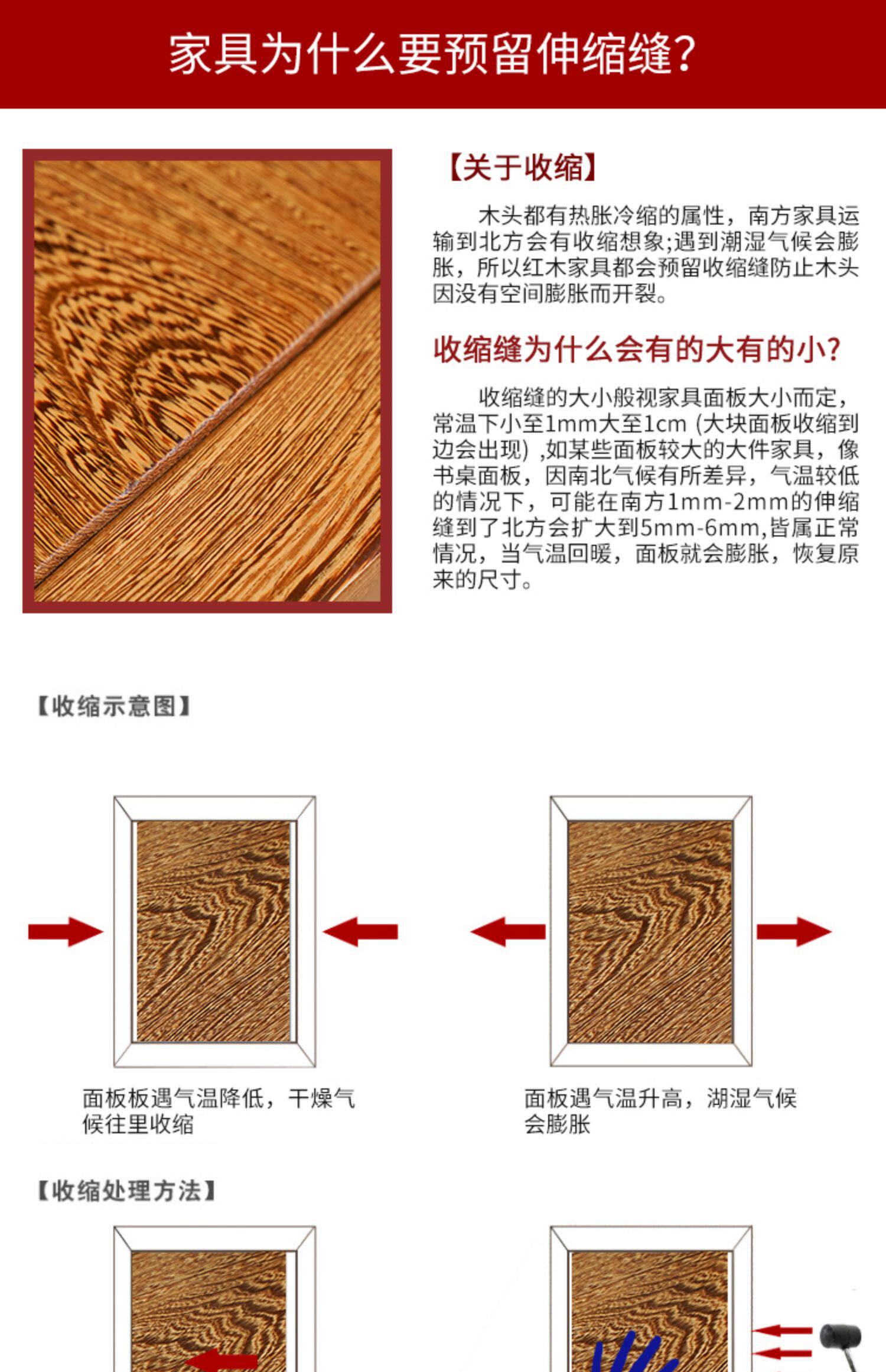 家具为什么要预留伸缩缝?

【关于收缩】

木头都有热胀冷缩的属性，南方家具运输到北方会有收缩想象;遇到潮湿气候会膨胀，所以红木家具都会预留收缩缝防止木头因没有空间膨胀而开裂。

收缩缝为什么会有的大有的小?

收缩缝的大小般视家具面板大小而定，常温下小至1mm大至1cm (大块面板收缩到边会出现) ,如某些面板较大的大件家具，像书桌面板，因南北气候有所差异，气温较低的情况下，可能在南方1mm-2mm的伸缩缝到了北方会扩大到5mm-6mm,皆属正常情况，当气温回暖，面板就会膨胀，恢复原来的尺寸。

【收缩示意图】

面板板遇气温降低，干燥气候往里收缩

面板遇气温升高，湖湿气候会膨胀

【收缩处理方法】