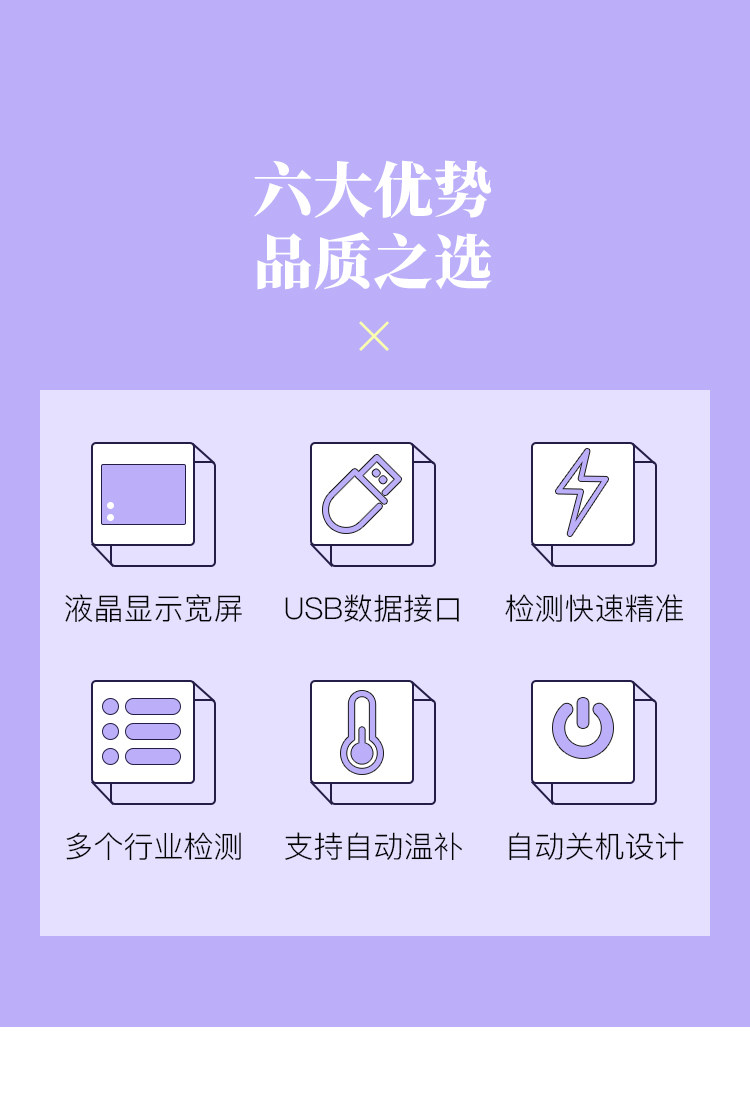 六大优势
品质之选

液晶显示宽屏

USB数据接口

检测快速精准

多个行业检测

支持自动温补

自动关机设计