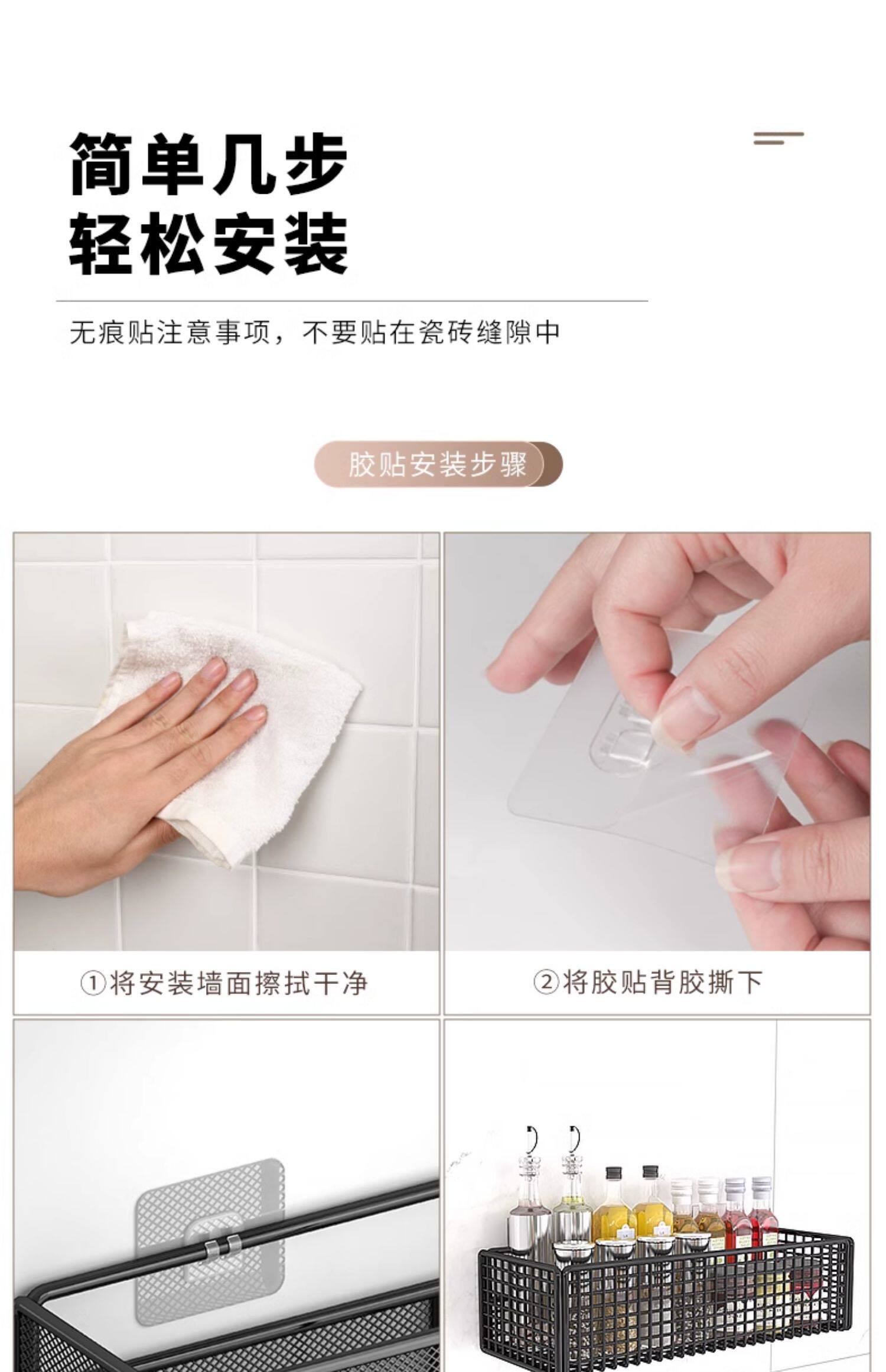 简单几步
轻松安装

无痕贴注意事项，不要贴在瓷砖缝隙中

胶贴安装步骤

①将安装墙面擦拭干净

②将胶贴背胶撕下