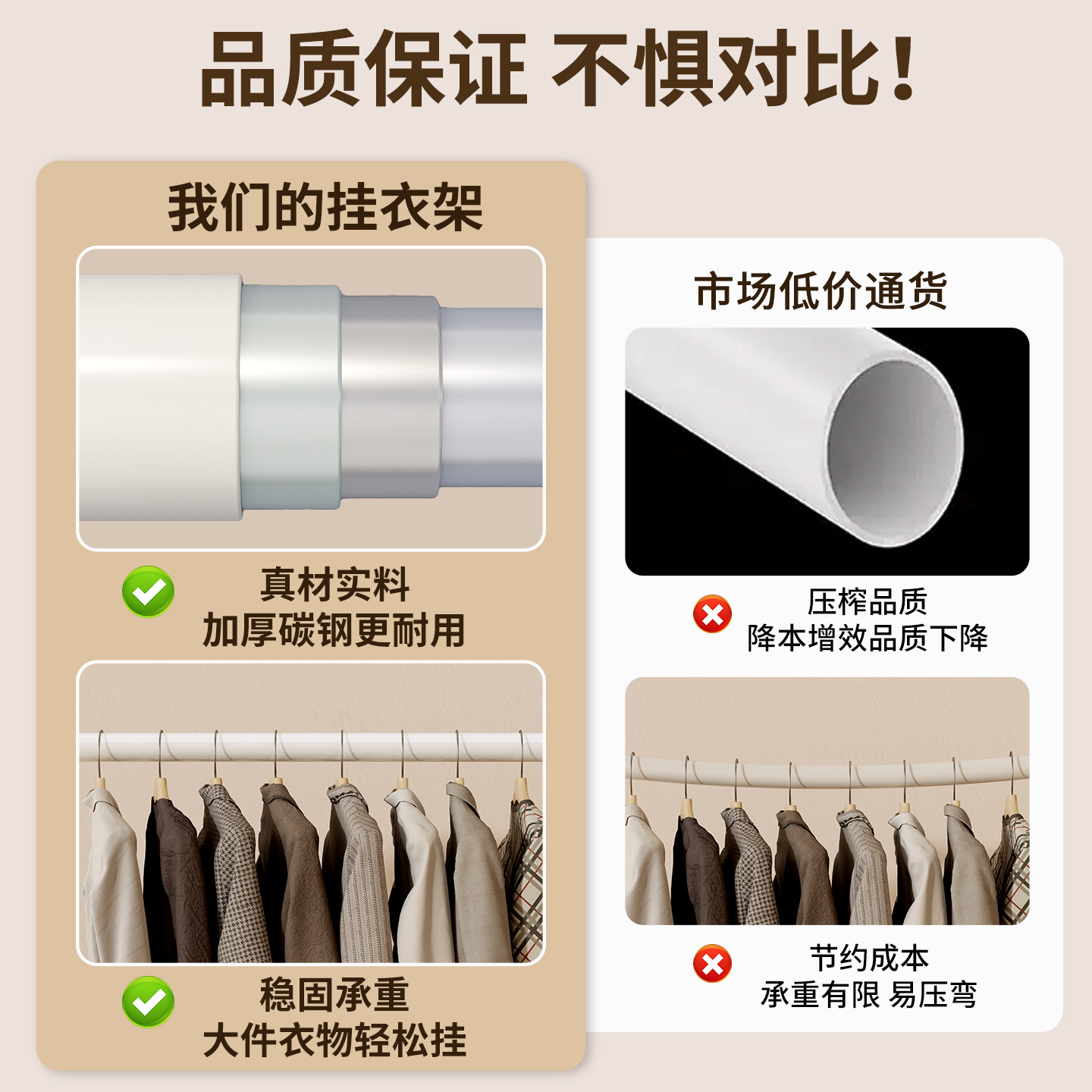 品质保证 不惧对比!

我们的挂衣架

真材实料
加厚碳钢更耐用

稳固承重
大件衣物轻松挂

市场低价通货

压榨品质
降本增效品质下降

节约成本
承重有限 易压弯