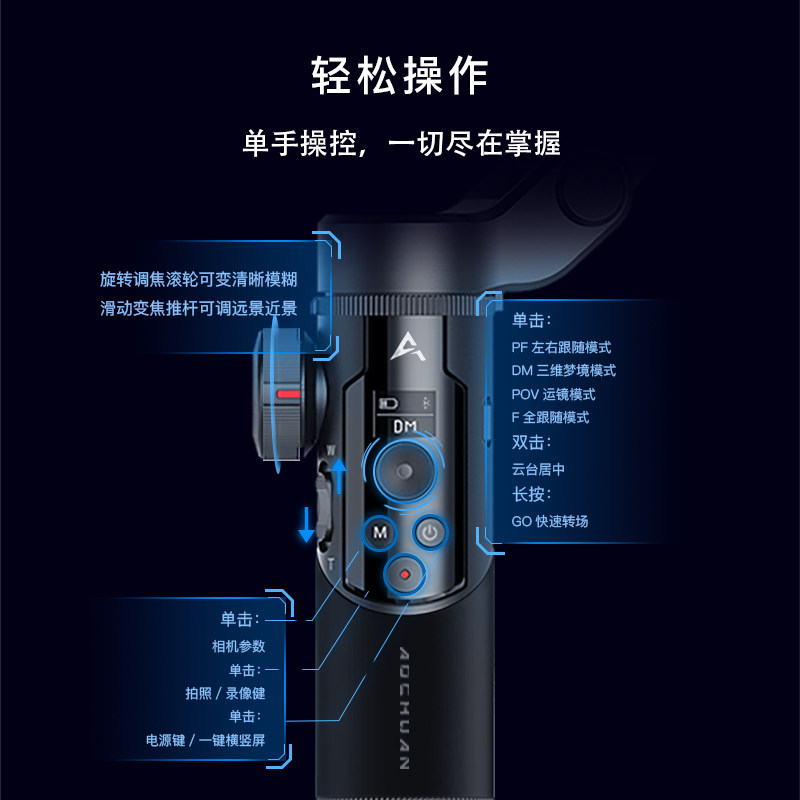 轻松操作

单手操控，一切尽在掌握

旋转调焦滚轮可变清晰模糊
滑动变焦推杆可调远景近景

单击：
PF 左右跟随模式
DM 三维梦境模式
POV 运镜模式
F 全跟随模式
双击：
云台居中
长按：
GO 快速转场

DM
W
T
M

单击：
相机参数
单击：
拍照 / 录像键
单击：
电源键 / 一键横竖屏

AOCHUAN