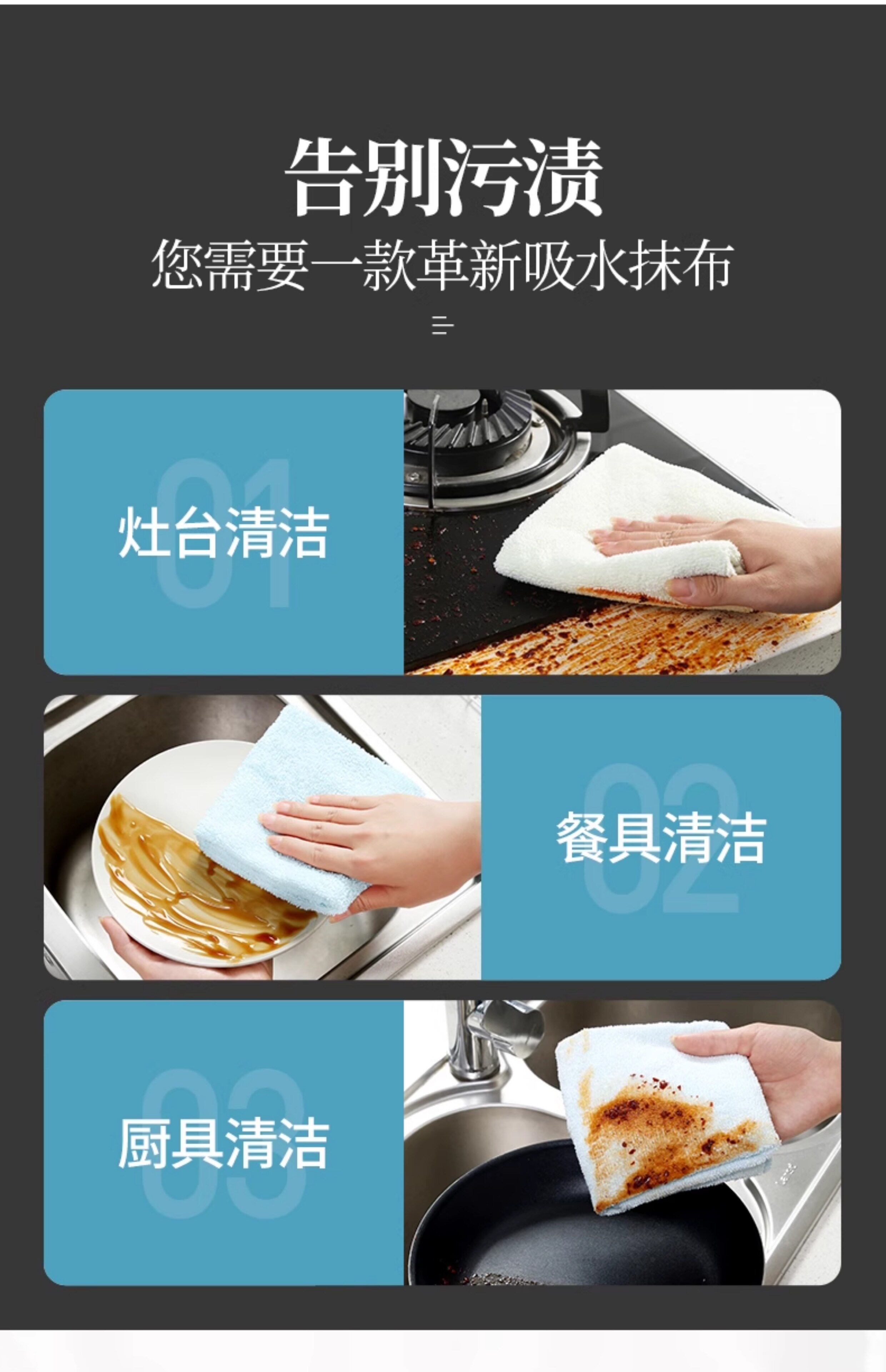 告别污渍
您需要一款革新吸水抹布

01
灶台清洁

02
餐具清洁

03
厨具清洁