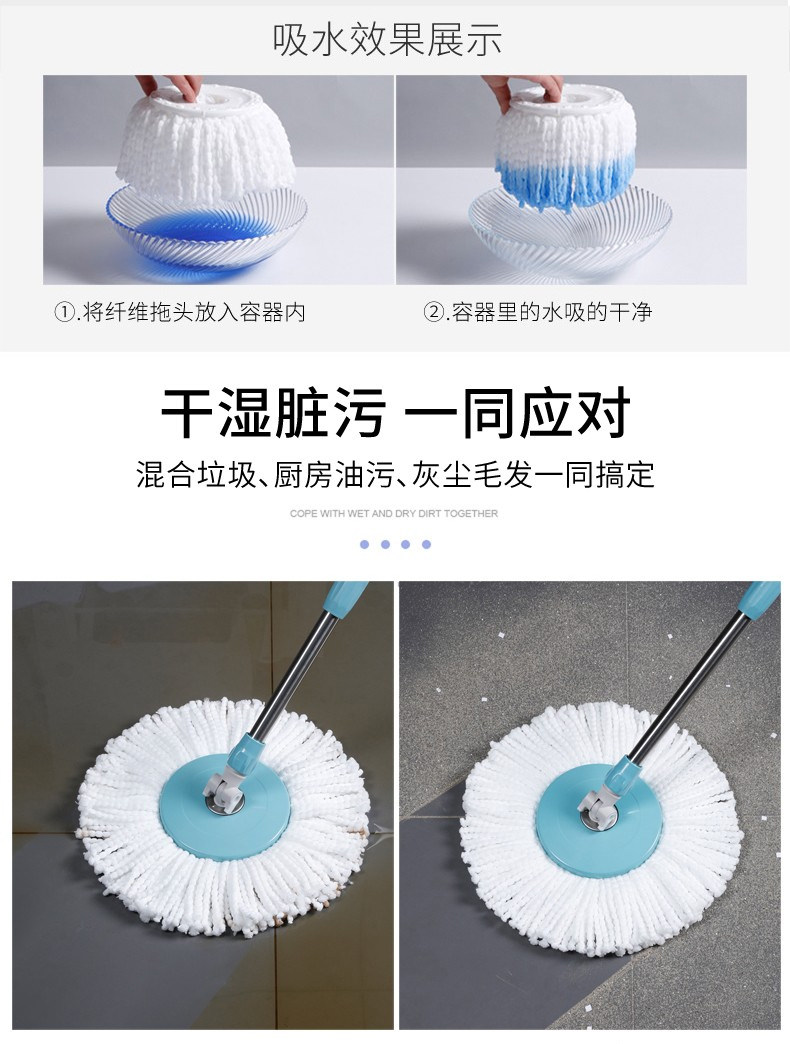 吸水效果展示

①.将纤维拖头放入容器内

②.容器里的水吸的干净

干湿脏污 一同应对

混合垃圾、厨房油污、灰尘毛发一同搞定

COPE WITH WET AND DRY DIRT TOGETHER